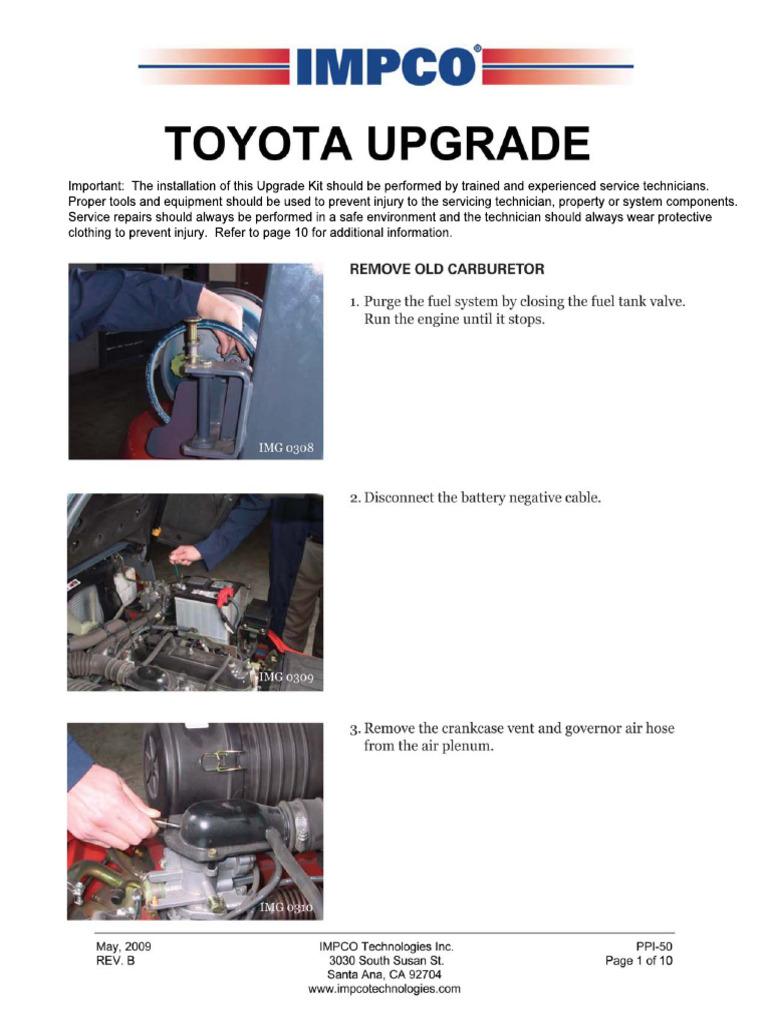 IMPCO®

TOYOTA UPGRADE

Important: The installation of this Upgrade Kit should be performed by trained and experienced service technicians. Proper tools and equipment should be used to prevent injury to the servicing technician, property or system components. Service repairs should always be performed in a safe environment and the technician should always wear protective clothing to prevent injury. Refer to page 10 for additional information.

IMG 0308

REMOVE OLD CARBURETOR

1. Purge the fuel system by closing the fuel tank valve. Run the engine until it stops.

IMG 0309

2. Disconnect the battery negative cable.

IMG 0310

3. Remove the crankcase vent and governor air hose from the air plenum.

May, 2009
REV. B

IMPCO Technologies Inc.
3030 South Susan St.
Santa Ana, CA 92704
www.impcotechnologies.com

PPI-50
Page 1 of 10