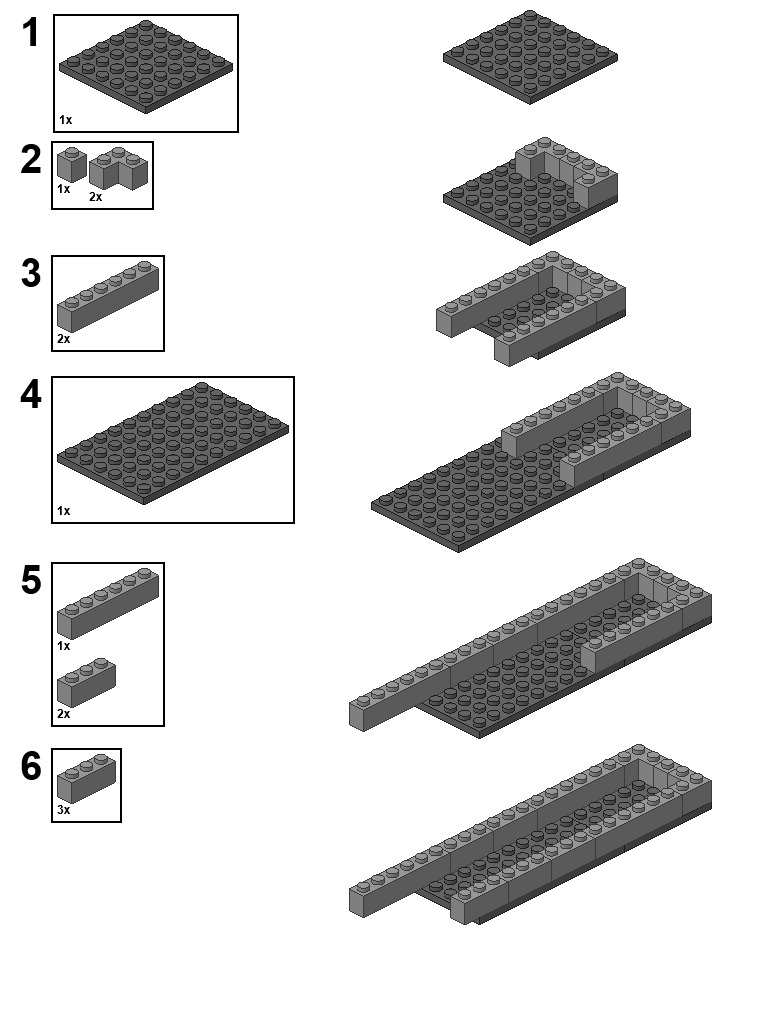 1
1x

2
1x
2x

3
2x

4
1x

5
1x
2x

6
3x