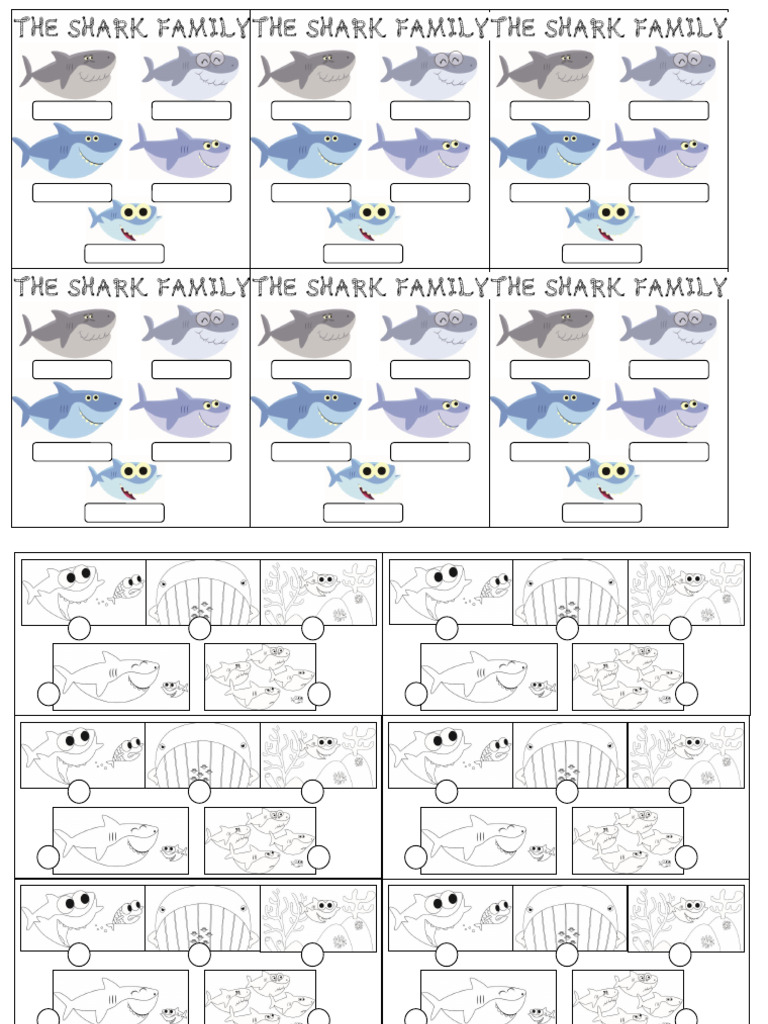 THE SHARK FAMILY THE SHARK FAMILY THE SHARK FAMILY

THE SHARK FAMILY THE SHARK FAMILY THE SHARK FAMILY