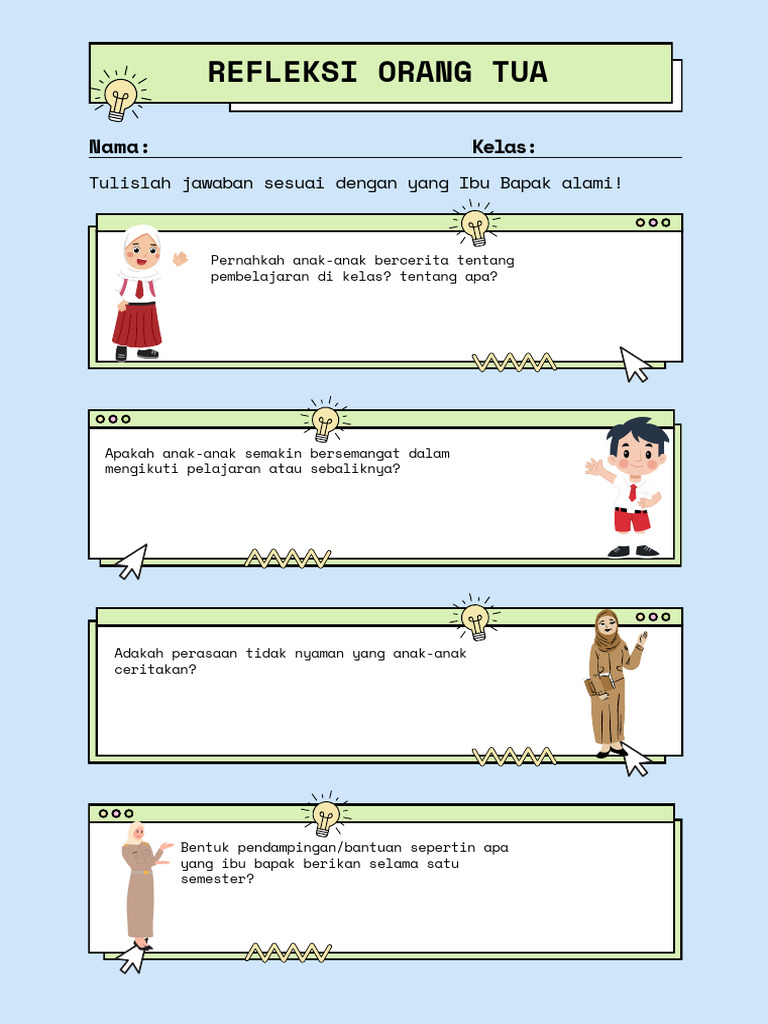 REFLEKSI ORANG TUA

Nama: Kelas:

Tulislah jawaban sesuai dengan yang Ibu Bapak alami!

Pernahkah anak-anak bercerita tentang pembelajaran di kelas? tentang apa?

Apakah anak-anak semakin bersemangat dalam mengikuti pelajaran atau sebaliknya?

Adakah perasaan tidak nyaman yang anak-anak ceritakan?

Bentuk pendampingan/bantuan sepertin apa yang ibu bapak berikan selama satu semester?