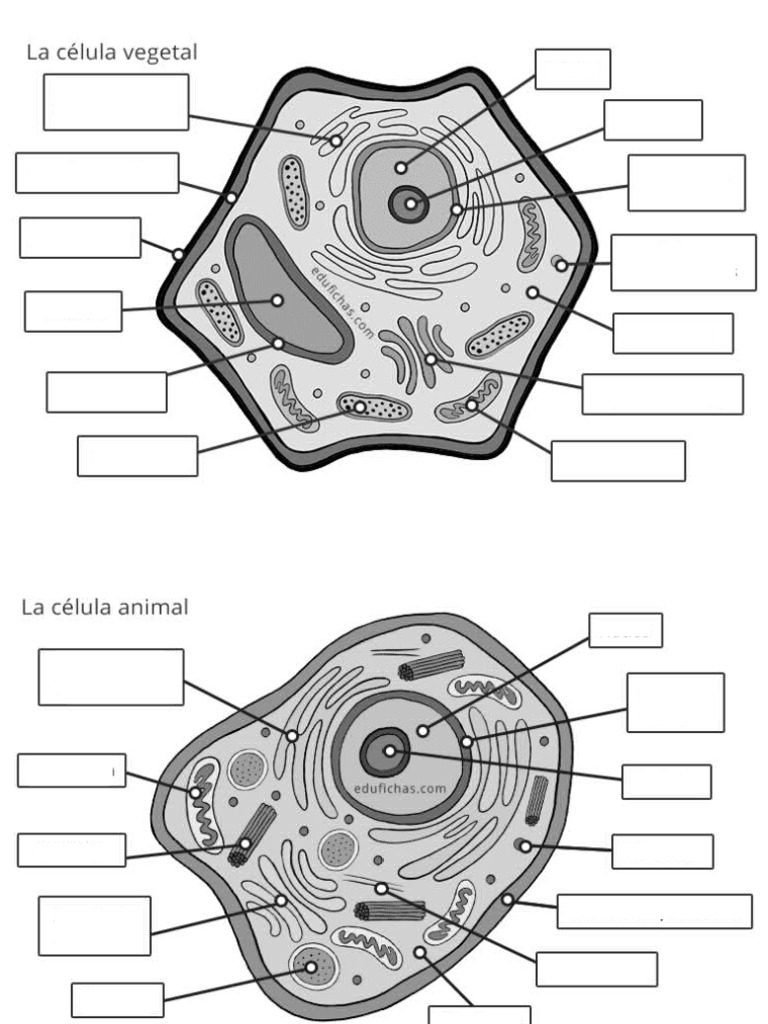 La célula vegetal

edufichas.com

La célula animal

edufichas.com