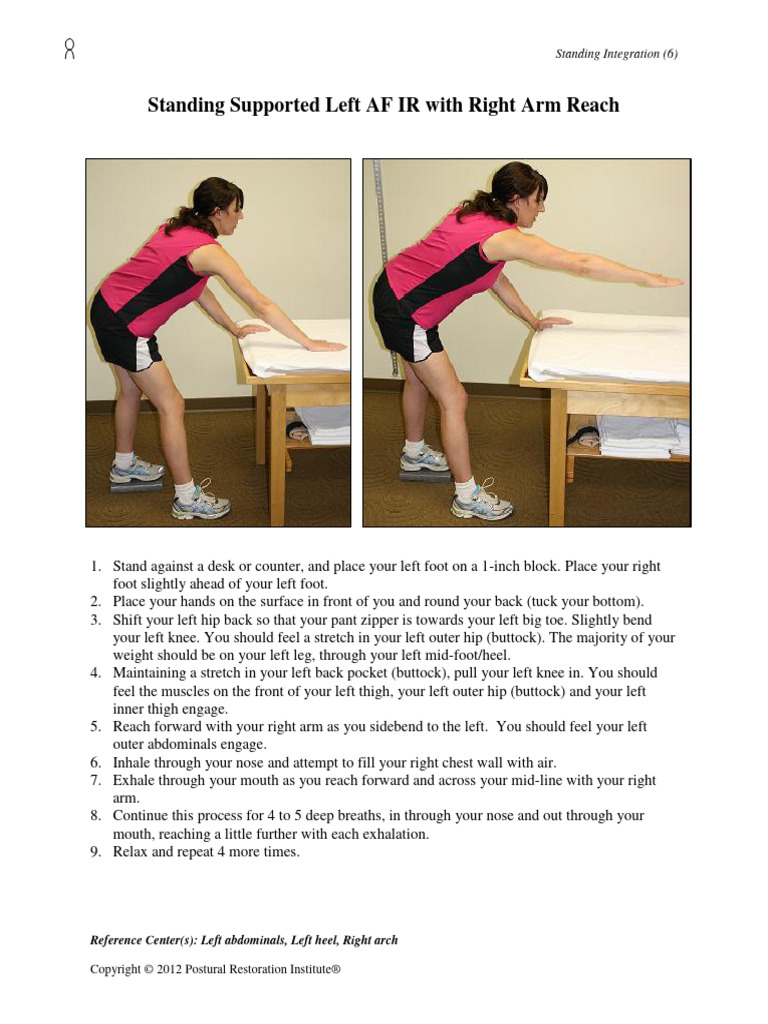 Standing Integration (6)

Standing Supported Left AF IR with Right Arm Reach

1. Stand against a desk or counter, and place your left foot on a 1-inch block. Place your right foot slightly ahead of your left foot.
2. Place your hands on the surface in front of you and round your back (tuck your bottom).
3. Shift your left hip back so that your pant zipper is towards your left big toe. Slightly bend your left knee. You should feel a stretch in your left outer hip (buttock). The majority of your weight should be on your left leg, through your left mid-foot/heel.
4. Maintaining a stretch in your left back pocket (buttock), pull your left knee in. You should feel the muscles on the front of your left thigh, your left outer hip (buttock) and your left inner thigh engage.
5. Reach forward with your right arm as you sidebend to the left. You should feel your left outer abdominals engage.
6. Inhale through your nose and attempt to fill your right chest wall with air.
7. Exhale through your mouth as you reach forward and across your mid-line with your right arm.
8. Continue this process for 4 to 5 deep breaths, in through your nose and out through your mouth, reaching a little further with each exhalation.
9. Relax and repeat 4 more times.

Reference Center(s): Left abdominals, Left heel, Right arch

Copyright © 2012 Postural Restoration Institute®