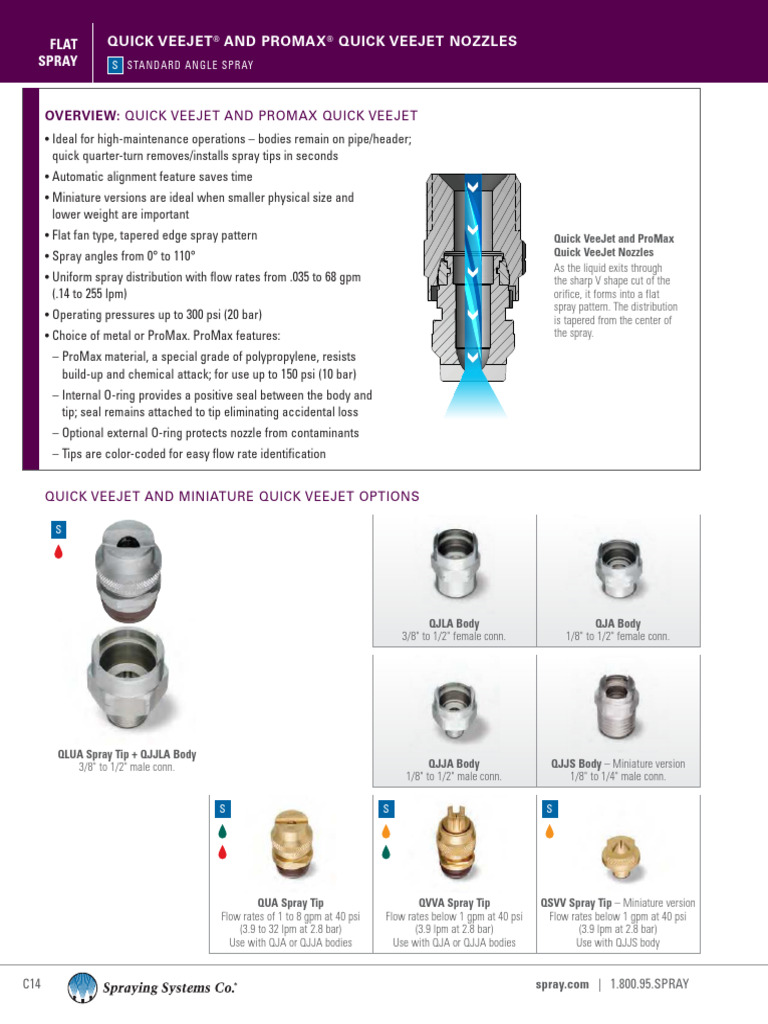 FLAT SPRAY

QUICK VEEJET® AND PROMAX® QUICK VEEJET NOZZLES

S STANDARD ANGLE SPRAY

OVERVIEW: QUICK VEEJET AND PROMAX QUICK VEEJET

• Ideal for high-maintenance operations – bodies remain on pipe/header; quick quarter-turn removes/installs spray tips in seconds
• Automatic alignment feature saves time
• Miniature versions are ideal when smaller physical size and lower weight are important
• Flat fan type, tapered edge spray pattern
• Spray angles from 0° to 110°
• Uniform spray distribution with flow rates from .035 to 68 gpm (.14 to 255 lpm)
• Operating pressures up to 300 psi (20 bar)
• Choice of metal or ProMax. ProMax features:
– ProMax material, a special grade of polypropylene, resists build-up and chemical attack; for use up to 150 psi (10 bar)
– Internal O-ring provides a positive seal between the body and tip; seal remains attached to tip eliminating accidental loss
– Optional external O-ring protects nozzle from contaminants
– Tips are color-coded for easy flow rate identification

Quick VeeJet and ProMax Quick VeeJet Nozzles
As the liquid exits through the sharp V shape cut of the orifice, it forms into a flat spray pattern. The distribution is tapered from the center of the spray.

QUICK VEEJET AND MINIATURE QUICK VEEJET OPTIONS

S

QLUA Spray Tip + QJJLA Body
3/8" to 1/2" male conn.

QJLA Body
3/8" to 1/2" female conn.

QJA Body
1/8" to 1/2" female conn.

QJJA Body
1/8" to 1/2" male conn.

QJJS Body – Miniature version
1/8" to 1/4" male conn.

S

QUA Spray Tip
Flow rates of 1 to 8 gpm at 40 psi (3.9 to 32 lpm at 2.8 bar)
Use with QJA or QJJA bodies

S

QVVA Spray Tip
Flow rates below 1 gpm at 40 psi (3.9 lpm at 2.8 bar)
Use with QJA or QJJA bodies

S

QSVV Spray Tip – Miniature version
Flow rates below 1 gpm at 40 psi (3.9 lpm at 2.8 bar)
Use with QJJS body

C14

Spraying Systems Co.®

spray.com | 1.800.95.SPRAY