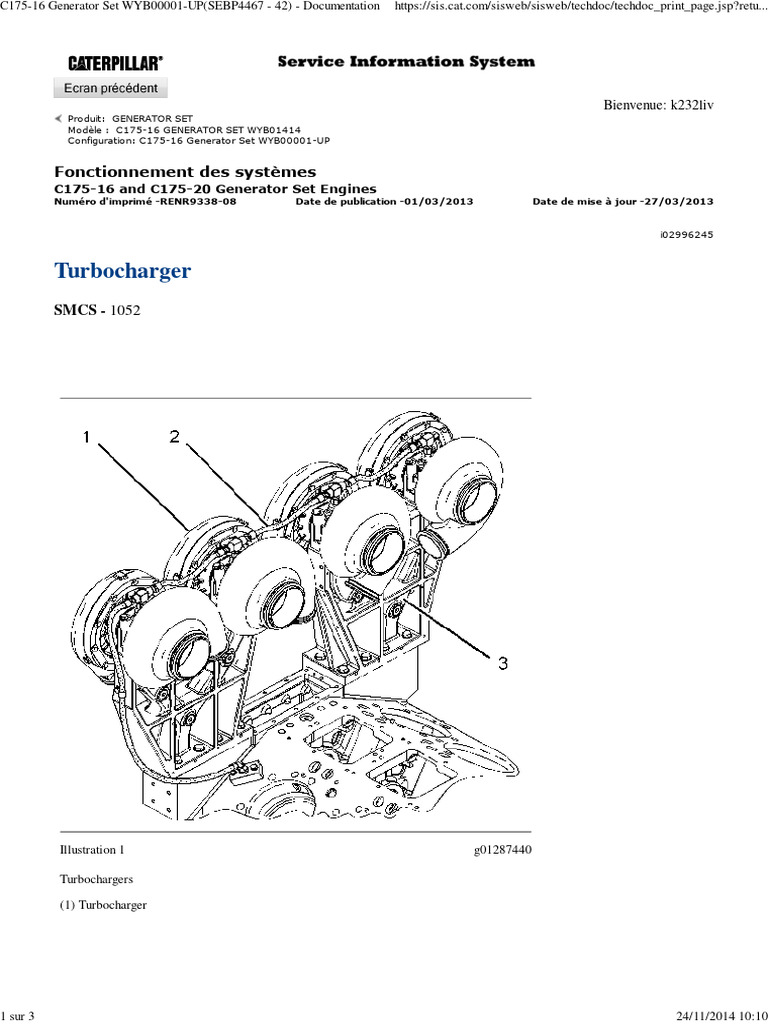 C175-16 Generator Set WYB00001-UP(SEBP4467 - 42) - Documentation https://sis.cat.com/sisweb/sisweb/techdoc/techdoc_print_page.jsp?retu...

CATERPILLAR®

Service Information System

Ecran précédent

Bienvenue: k232liv

Produit: GENERATOR SET
Modèle : C175-16 GENERATOR SET WYB01414
Configuration: C175-16 Generator Set WYB00001-UP

Fonctionnement des systèmes
C175-16 and C175-20 Generator Set Engines
Numéro d'imprimé -RENR9338-08 Date de publication -01/03/2013 Date de mise à jour -27/03/2013

i02996245

Turbocharger

SMCS - 1052

1
2
3

Illustration 1 g01287440

Turbochargers

(1) Turbocharger

1 sur 3 24/11/2014 10:10