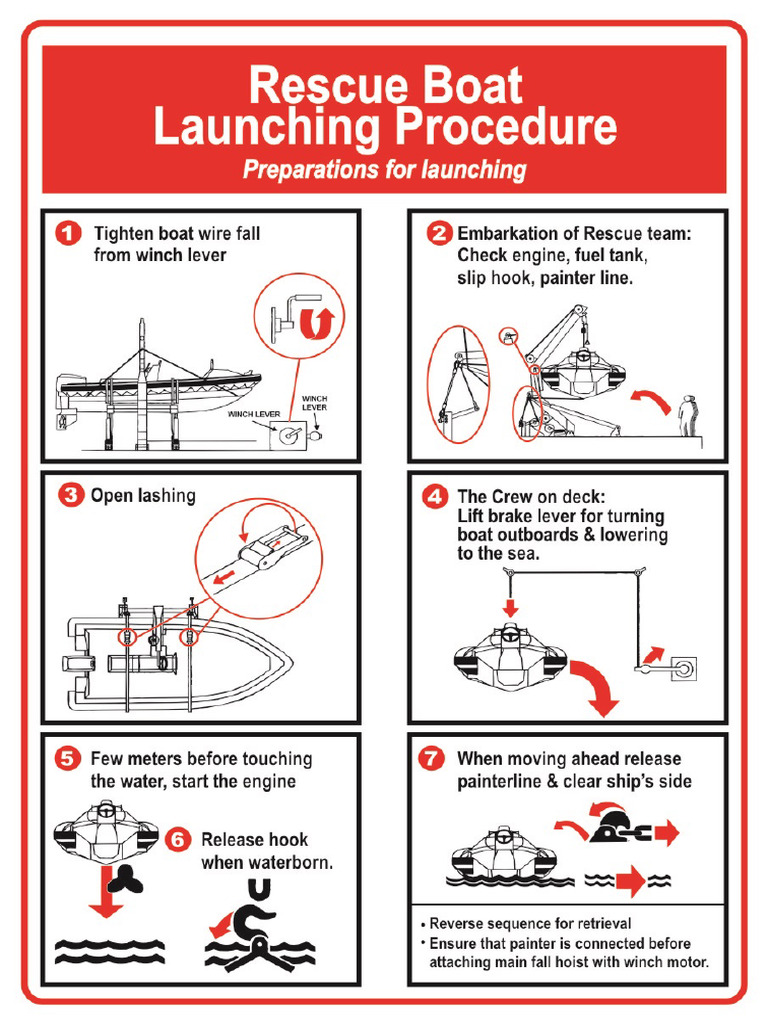 Rescue Boat Launching Procedure
Preparations for launching

1 Tighten boat wire fall from winch lever

WINCH LEVER
WINCH LEVER

2 Embarkation of Rescue team: Check engine, fuel tank, slip hook, painter line.

3 Open lashing

4 The Crew on deck: Lift brake lever for turning boat outboards & lowering to the sea.

5 Few meters before touching the water, start the engine

6 Release hook when waterborn.

7 When moving ahead release painterline & clear ship's side

• Reverse sequence for retrieval
• Ensure that painter is connected before attaching main fall hoist with winch motor.