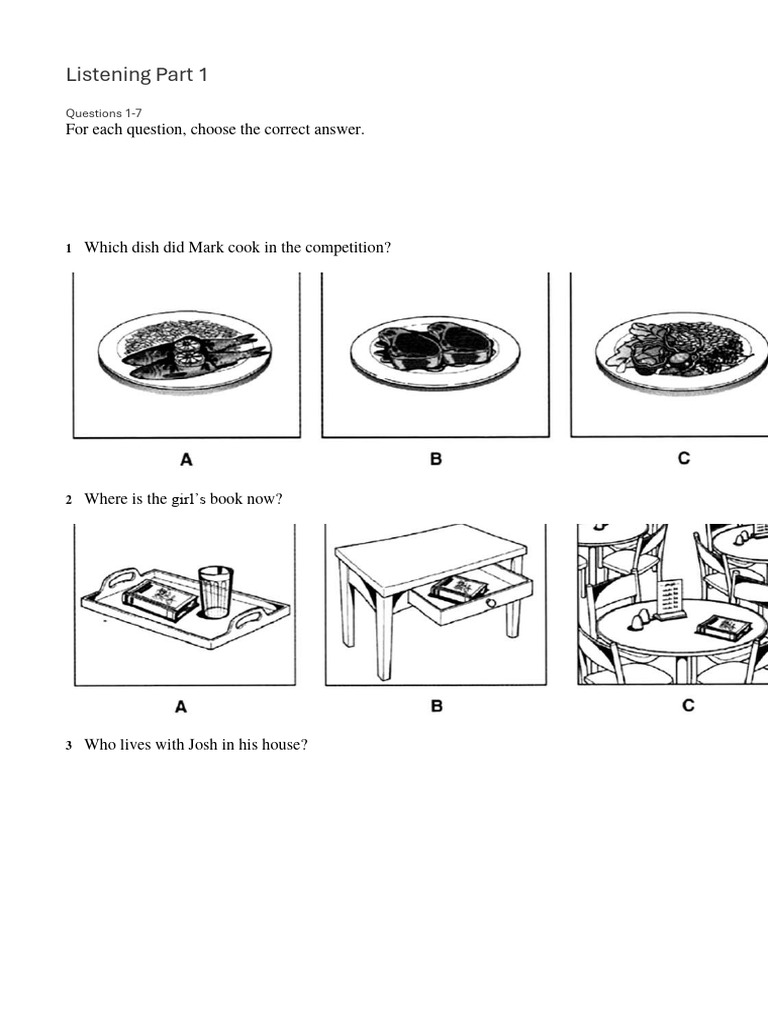 Listening Part 1

Questions 1-7
For each question, choose the correct answer.

1 Which dish did Mark cook in the competition?

A

B

C

2 Where is the girl's book now?

A

B

C

3 Who lives with Josh in his house?