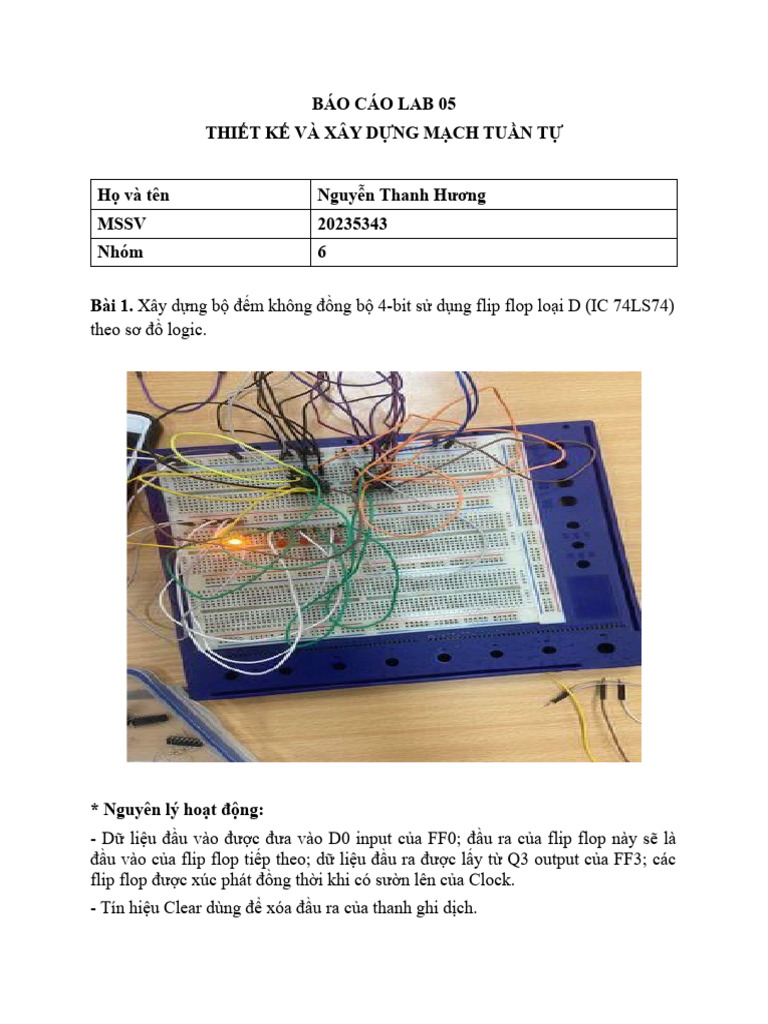 BÁO CÁO LAB 05
THIẾT KẾ VÀ XÂY DỰNG MẠCH TUẦN TỰ

| Họ và tên | Nguyễn Thanh Hương |
|---|---|
| MSSV | 20235343 |
| Nhóm | 6 |

Bài 1. Xây dựng bộ đếm không đồng bộ 4-bit sử dụng flip flop loại D (IC 74LS74) theo sơ đồ logic.

* Nguyên lý hoạt động:

- Dữ liệu đầu vào được đưa vào D0 input của FF0; đầu ra của flip flop này sẽ là đầu vào của flip flop tiếp theo; dữ liệu đầu ra được lấy từ Q3 output của FF3; các flip flop được xúc phát đồng thời khi có sườn lên của Clock.

- Tín hiệu Clear dùng để xóa đầu ra của thanh ghi dịch.