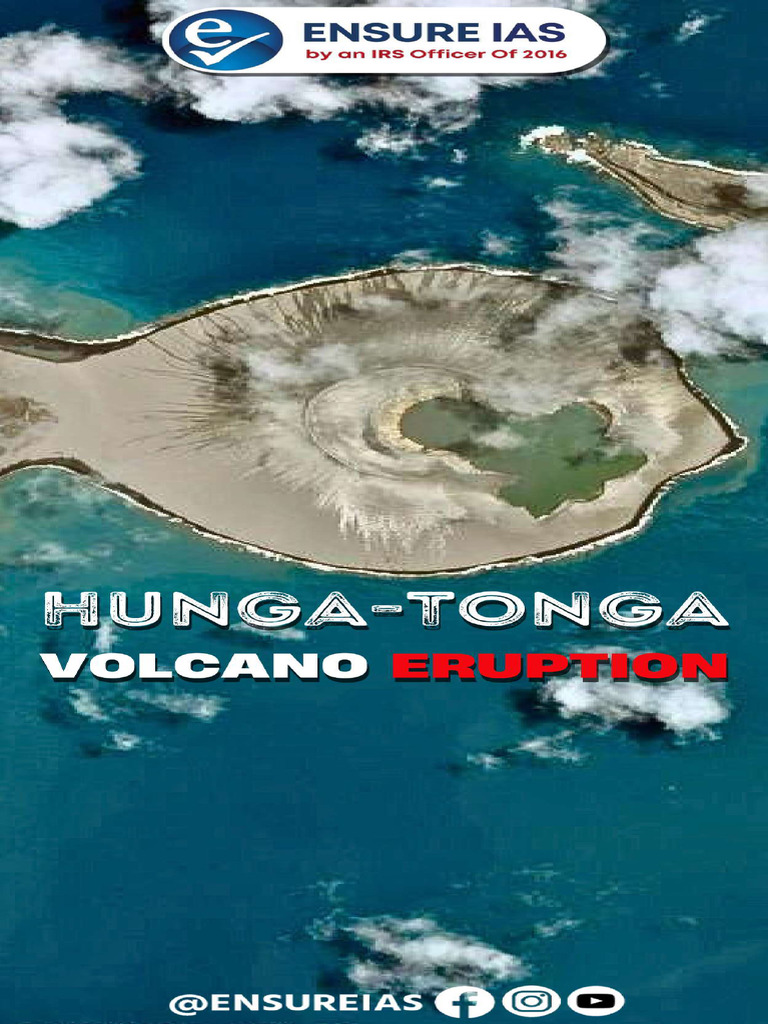 ENSURE IAS
by an IRS Officer Of 2016

HUNGA-TONGA
VOLCANO ERUPTION

@ENSUREIAS