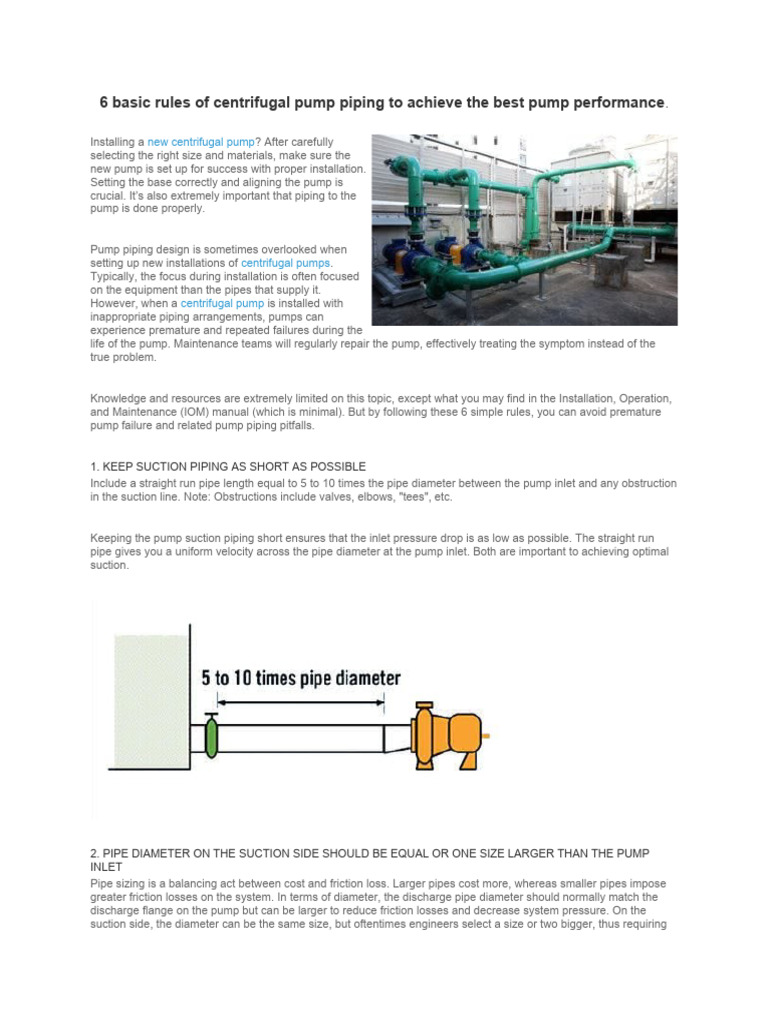 6 basic rules of centrifugal pump piping to achieve the best pump performance.

Installing a new centrifugal pump? After carefully selecting the right size and materials, make sure the new pump is set up for success with proper installation. Setting the base correctly and aligning the pump is crucial. It's also extremely important that piping to the pump is done properly.

Pump piping design is sometimes overlooked when setting up new installations of centrifugal pumps. Typically, the focus during installation is often focused on the equipment than the pipes that supply it. However, when a centrifugal pump is installed with inappropriate piping arrangements, pumps can experience premature and repeated failures during the life of the pump. Maintenance teams will regularly repair the pump, effectively treating the symptom instead of the true problem.

Knowledge and resources are extremely limited on this topic, except what you may find in the Installation, Operation, and Maintenance (IOM) manual (which is minimal). But by following these 6 simple rules, you can avoid premature pump failure and related pump piping pitfalls.

1. KEEP SUCTION PIPING AS SHORT AS POSSIBLE
Include a straight run pipe length equal to 5 to 10 times the pipe diameter between the pump inlet and any obstruction in the suction line. Note: Obstructions include valves, elbows, "tees", etc.

Keeping the pump suction piping short ensures that the inlet pressure drop is as low as possible. The straight run pipe gives you a uniform velocity across the pipe diameter at the pump inlet. Both are important to achieving optimal suction.

5 to 10 times pipe diameter

2. PIPE DIAMETER ON THE SUCTION SIDE SHOULD BE EQUAL OR ONE SIZE LARGER THAN THE PUMP INLET
Pipe sizing is a balancing act between cost and friction loss. Larger pipes cost more, whereas smaller pipes impose greater friction losses on the system. In terms of diameter, the discharge pipe diameter should normally match the discharge flange on the pump but can be larger to reduce friction losses and decrease system pressure. On the suction side, the diameter can be the same size, but oftentimes engineers select a size or two bigger, thus requiring