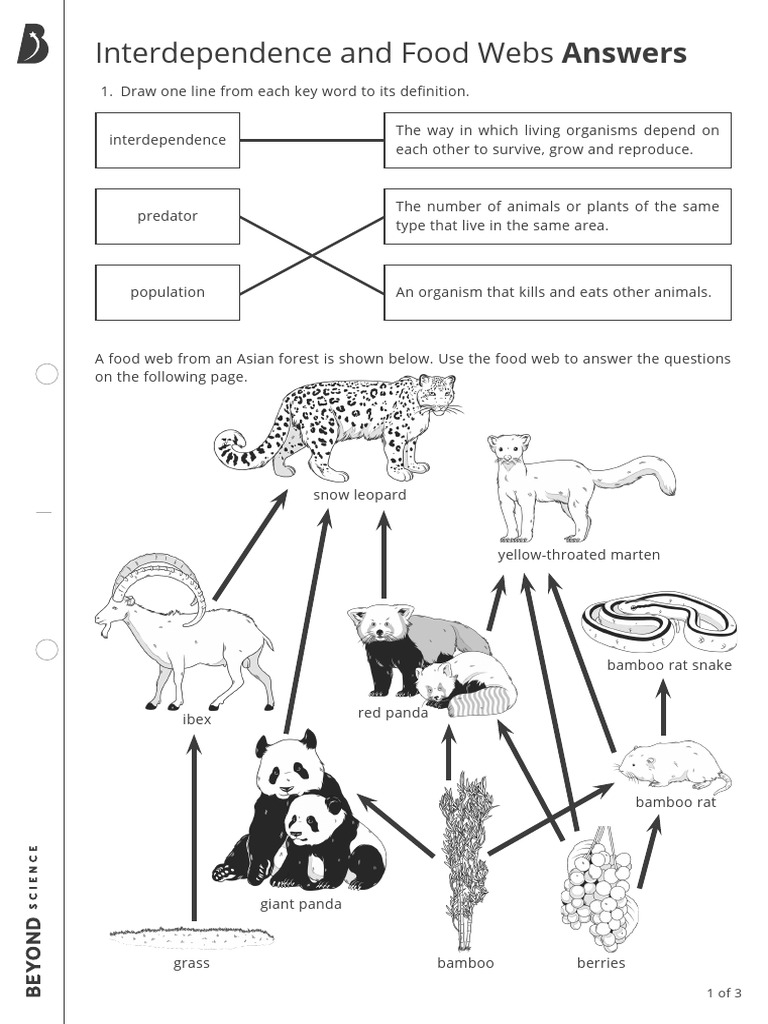 Interdependence and Food Webs **Answers**

1. Draw one line from each key word to its definition.

interdependence

predator

population

The way in which living organisms depend on each other to survive, grow and reproduce.

The number of animals or plants of the same type that live in the same area.

An organism that kills and eats other animals.

A food web from an Asian forest is shown below. Use the food web to answer the questions on the following page.

snow leopard

yellow-throated marten

bamboo rat snake

ibex

red panda

bamboo rat

giant panda

grass

bamboo

berries

BEYOND SCIENCE

1 of 3