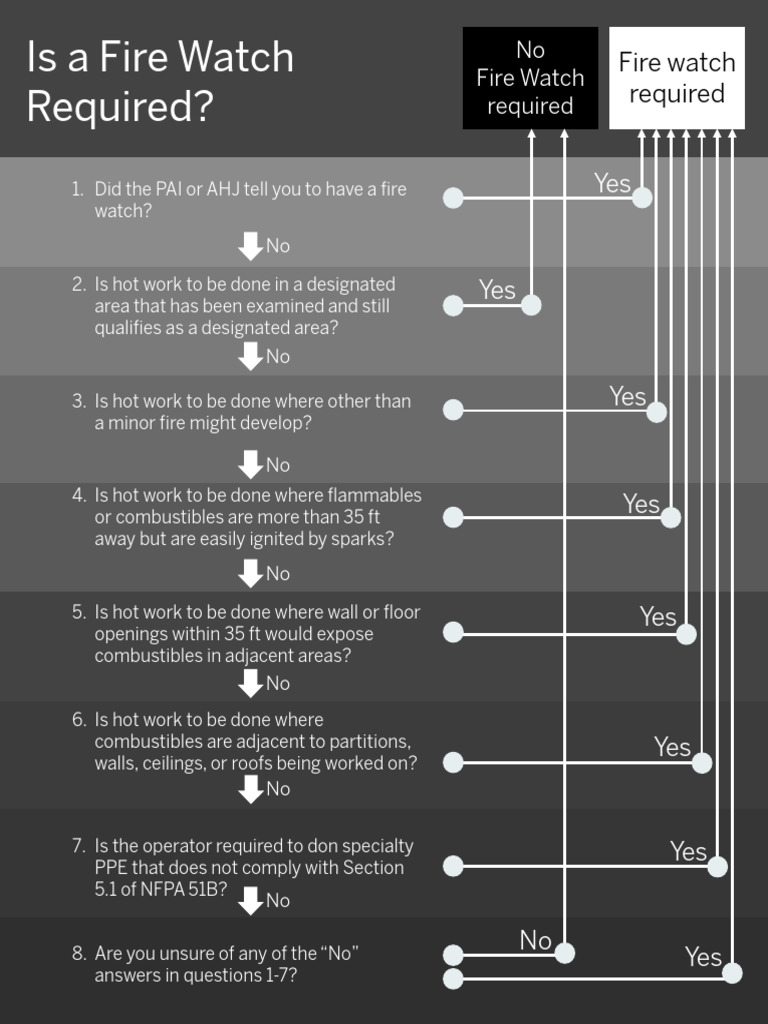 Is a Fire Watch Required?

No Fire Watch required

Fire watch required

1. Did the PAI or AHJ tell you to have a fire watch?

Yes

No

2. Is hot work to be done in a designated area that has been examined and still qualifies as a designated area?

Yes

No

3. Is hot work to be done where other than a minor fire might develop?

Yes

No

4. Is hot work to be done where flammables or combustibles are more than 35 ft away but are easily ignited by sparks?

Yes

No

5. Is hot work to be done where wall or floor openings within 35 ft would expose combustibles in adjacent areas?

Yes

No

6. Is hot work to be done where combustibles are adjacent to partitions, walls, ceilings, or roofs being worked on?

Yes

No

7. Is the operator required to don specialty PPE that does not comply with Section 5.1 of NFPA 51B?

Yes

No

8. Are you unsure of any of the “No” answers in questions 1-7?

No

Yes