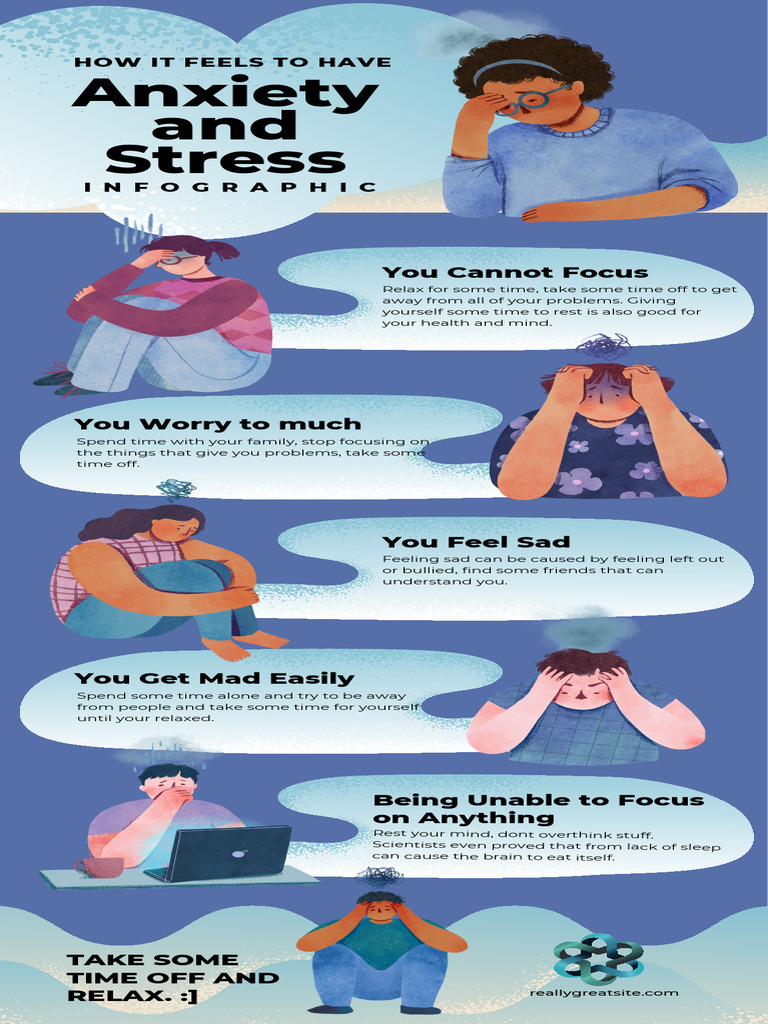 HOW IT FEELS TO HAVE

Anxiety and Stress

INFOGRAPHIC

You Cannot Focus

Relax for some time, take some time off to get away from all of your problems. Giving yourself some time to rest is also good for your health and mind.

You Worry to much

Spend time with your family, stop focusing on the things that give you problems, take some time off.

You Feel Sad

Feeling sad can be caused by feeling left out or bullied, find some friends that can understand you.

You Get Mad Easily

Spend some time alone and try to be away from people and take some time for yourself until your relaxed.

Being Unable to Focus on Anything

Rest your mind, dont overthink stuff. Scientists even proved that from lack of sleep can cause the brain to eat itself.

TAKE SOME TIME OFF AND RELAX. :]

reallygreatsite.com