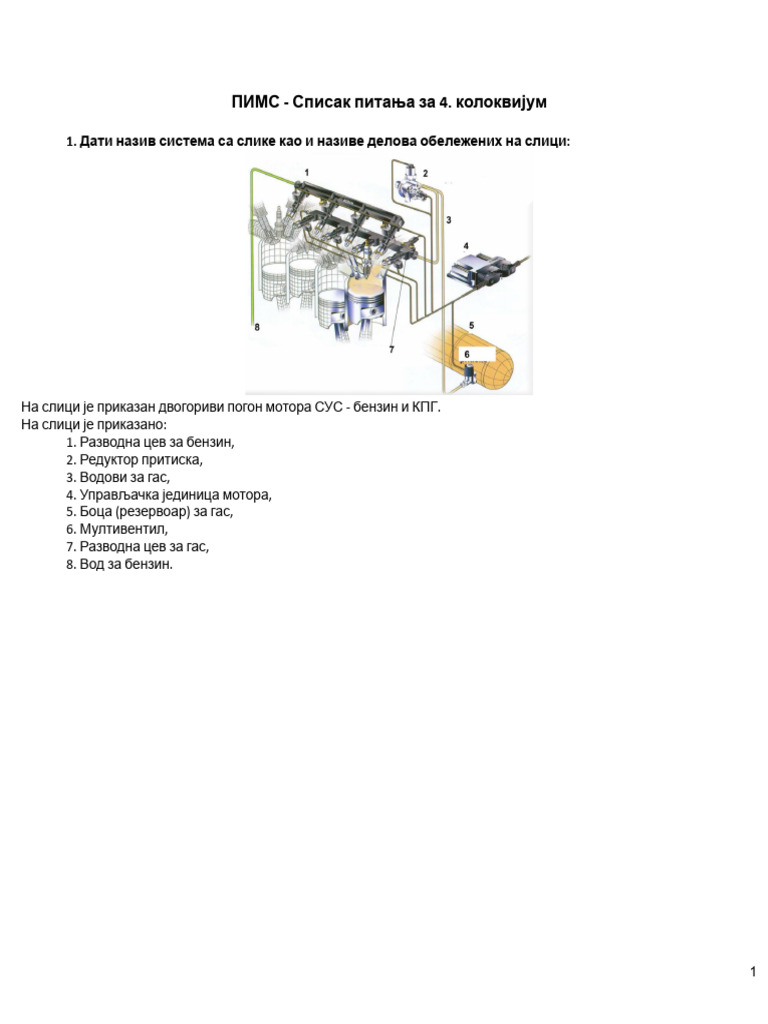 ПИМС - Списак питања за 4. колоквијум

1. Дати назив система са слике као и називе делова обележених на слици:

1
2
3
4
5
6
7
8

На слици је приказан двогориви погон мотора СУС - бензин и КПГ.
На слици је приказано:
1. Разводна цев за бензин,
2. Редуктор притиска,
3. Водови за гас,
4. Управљачка јединица мотора,
5. Боца (резервоар) за гас,
6. Мултивентил,
7. Разводна цев за гас,
8. Вод за бензин.

1