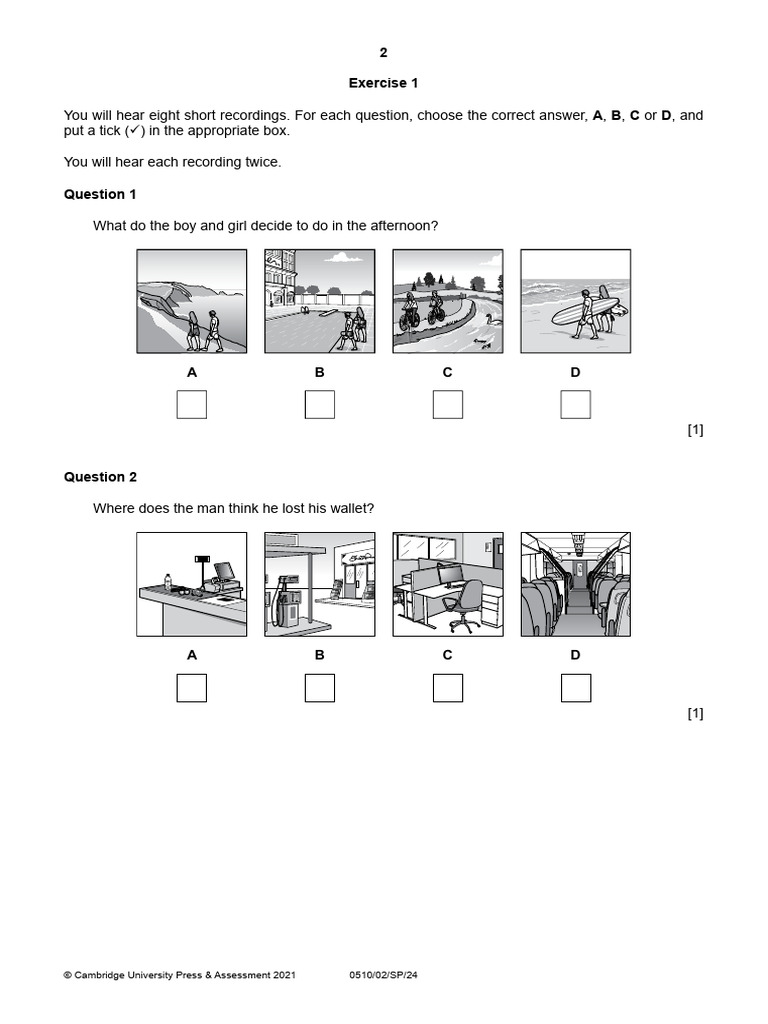 2

Exercise 1

You will hear eight short recordings. For each question, choose the correct answer, A, B, C or D, and put a tick (✓) in the appropriate box.

You will hear each recording twice.

Question 1

What do the boy and girl decide to do in the afternoon?

A B C D

[1]

Question 2

Where does the man think he lost his wallet?

A B C D

[1]

© Cambridge University Press & Assessment 2021 0510/02/SP/24