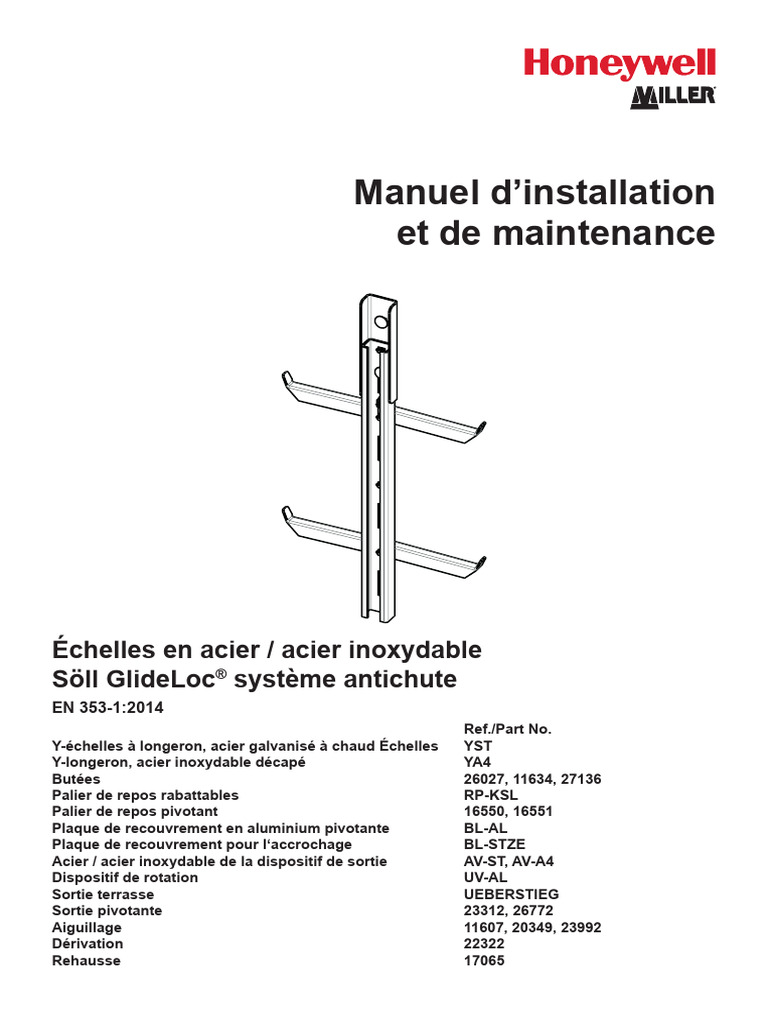 Honeywell
MILLER

Manuel d'installation et de maintenance

Échelles en acier / acier inoxydable
Söll GlideLoc® système antichute

EN 353-1:2014

| | Ref./Part No. |
|---|---|
| Y-échelles à longeron, acier galvanisé à chaud Échelles | YST |
| Y-longeron, acier inoxydable décapé | YA4 |
| Butées | 26027, 11634, 27136 |
| Palier de repos rabattables | RP-KSL |
| Palier de repos pivotant | 16550, 16551 |
| Plaque de recouvrement en aluminium pivotante | BL-AL |
| Plaque de recouvrement pour l'accrochage | BL-STZE |
| Acier / acier inoxydable de la dispositif de sortie | AV-ST, AV-A4 |
| Dispositif de rotation | UV-AL |
| Sortie terrasse | UEBERSTIEG |
| Sortie pivotante | 23312, 26772 |
| Aiguillage | 11607, 20349, 23992 |
| Dérivation | 22322 |
| Rehausse | 17065 |