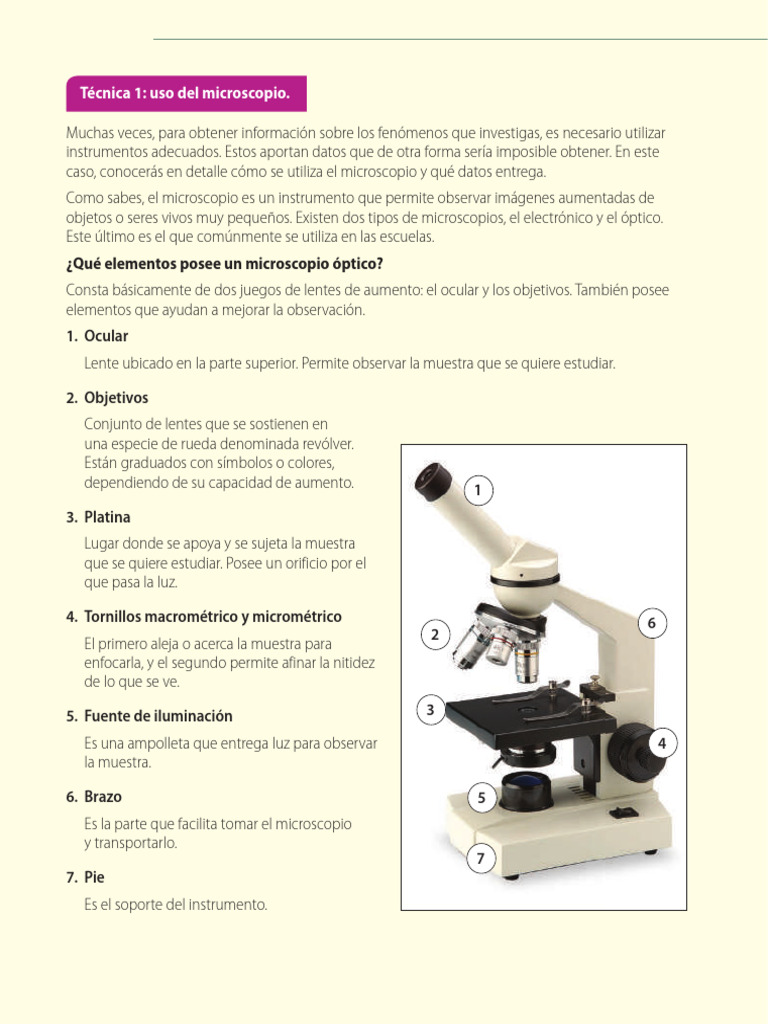 Técnica 1: uso del microscopio.

Muchas veces, para obtener información sobre los fenómenos que investigas, es necesario utilizar instrumentos adecuados. Estos aportan datos que de otra forma sería imposible obtener. En este caso, conocerás en detalle cómo se utiliza el microscopio y qué datos entrega.

Como sabes, el microscopio es un instrumento que permite observar imágenes aumentadas de objetos o seres vivos muy pequeños. Existen dos tipos de microscopios, el electrónico y el óptico. Este último es el que comúnmente se utiliza en las escuelas.

¿Qué elementos posee un microscopio óptico?

Consta básicamente de dos juegos de lentes de aumento: el ocular y los objetivos. También posee elementos que ayudan a mejorar la observación.

1. Ocular

Lente ubicado en la parte superior. Permite observar la muestra que se quiere estudiar.

2. Objetivos

Conjunto de lentes que se sostienen en una especie de rueda denominada revólver. Están graduados con símbolos o colores, dependiendo de su capacidad de aumento.

3. Platina

Lugar donde se apoya y se sujeta la muestra que se quiere estudiar. Posee un orificio por el que pasa la luz.

4. Tornillos macrométrico y micrométrico

El primero aleja o acerca la muestra para enfocarla, y el segundo permite afinar la nitidez de lo que se ve.

5. Fuente de iluminación

Es una ampolleta que entrega luz para observar la muestra.

6. Brazo

Es la parte que facilita tomar el microscopio y transportarlo.

7. Pie

Es el soporte del instrumento.

1
2
3
4
5
6
7