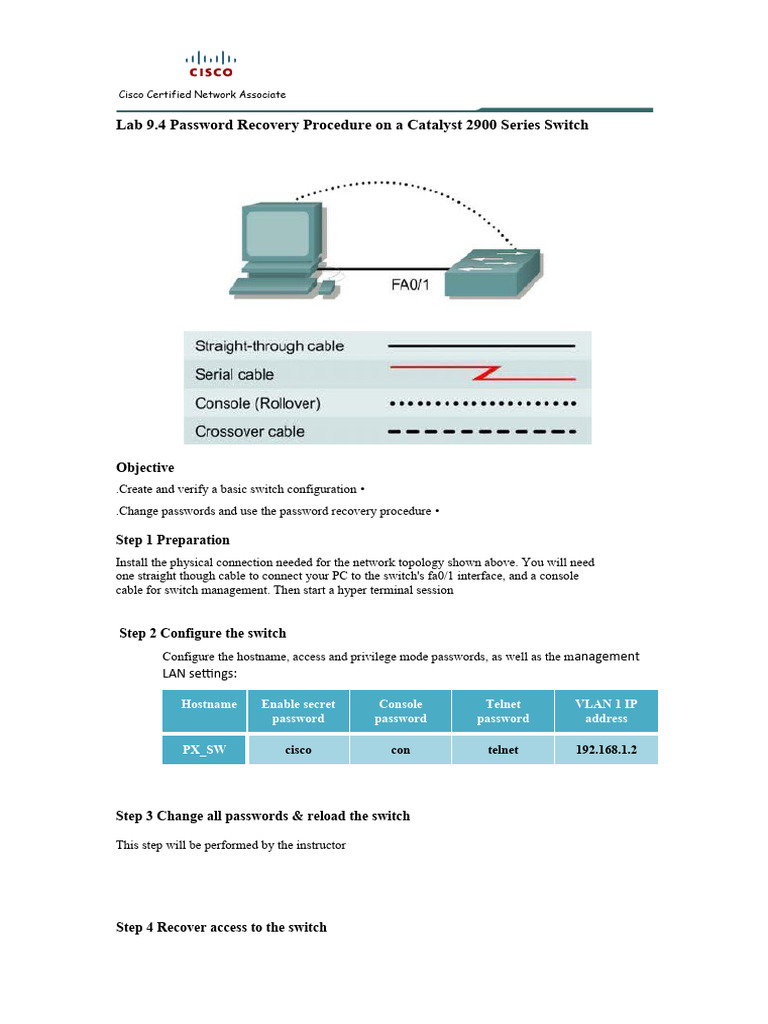 CISCO

Cisco Certified Network Associate

Lab 9.4 Password Recovery Procedure on a Catalyst 2900 Series Switch

FA0/1

Straight-through cable
Serial cable
Console (Rollover)
Crossover cable

Objective

.Create and verify a basic switch configuration •

.Change passwords and use the password recovery procedure •

Step 1 Preparation

Install the physical connection needed for the network topology shown above. You will need one straight though cable to connect your PC to the switch's fa0/1 interface, and a console cable for switch management. Then start a hyper terminal session

Step 2 Configure the switch

Configure the hostname, access and privilege mode passwords, as well as the management LAN settings:

| Hostname | Enable secret password | Console password | Telnet password | VLAN 1 IP address |
|---|---|---|---|---|
| PX_SW | cisco | con | telnet | 192.168.1.2 |

Step 3 Change all passwords & reload the switch

This step will be performed by the instructor

Step 4 Recover access to the switch