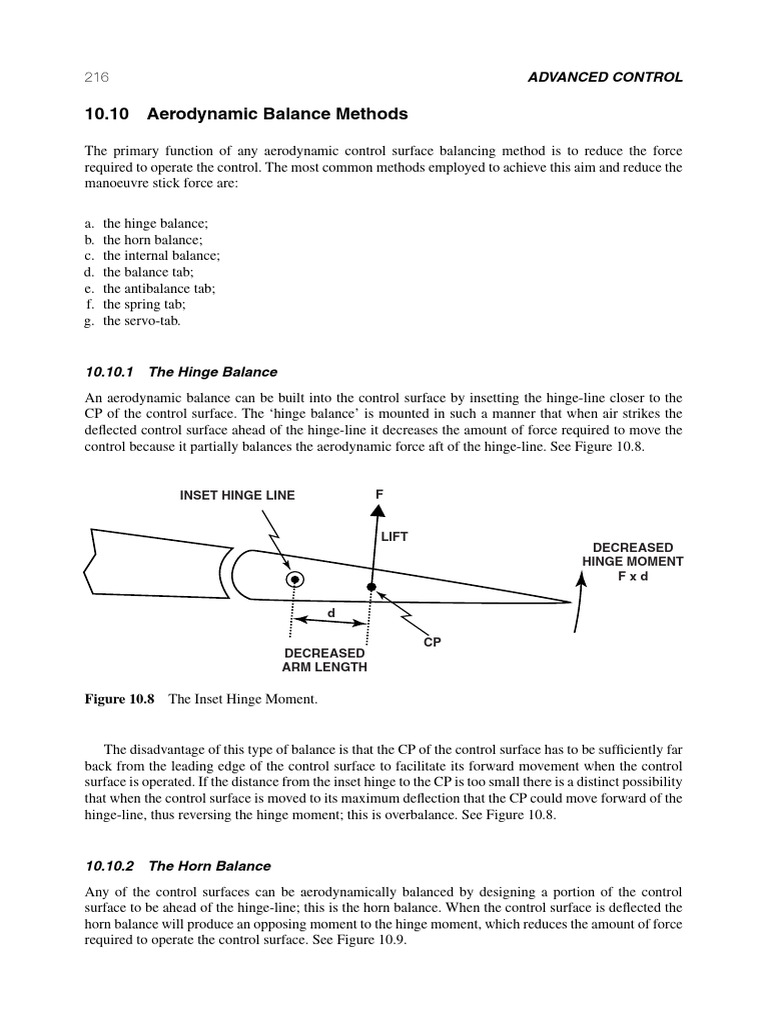 216 ADVANCED CONTROL

10.10 Aerodynamic Balance Methods

The primary function of any aerodynamic control surface balancing method is to reduce the force required to operate the control. The most common methods employed to achieve this aim and reduce the manoeuvre stick force are:

a. the hinge balance;
b. the horn balance;
c. the internal balance;
d. the balance tab;
e. the antibalance tab;
f. the spring tab;
g. the servo-tab.

10.10.1 The Hinge Balance

An aerodynamic balance can be built into the control surface by insetting the hinge-line closer to the CP of the control surface. The 'hinge balance' is mounted in such a manner that when air strikes the deflected control surface ahead of the hinge-line it decreases the amount of force required to move the control because it partially balances the aerodynamic force aft of the hinge-line. See Figure 10.8.

INSET HINGE LINE
F
LIFT
DECREASED HINGE MOMENT F x d
d
CP
DECREASED ARM LENGTH

Figure 10.8 The Inset Hinge Moment.

The disadvantage of this type of balance is that the CP of the control surface has to be sufficiently far back from the leading edge of the control surface to facilitate its forward movement when the control surface is operated. If the distance from the inset hinge to the CP is too small there is a distinct possibility that when the control surface is moved to its maximum deflection that the CP could move forward of the hinge-line, thus reversing the hinge moment; this is overbalance. See Figure 10.8.

10.10.2 The Horn Balance

Any of the control surfaces can be aerodynamically balanced by designing a portion of the control surface to be ahead of the hinge-line; this is the horn balance. When the control surface is deflected the horn balance will produce an opposing moment to the hinge moment, which reduces the amount of force required to operate the control surface. See Figure 10.9.