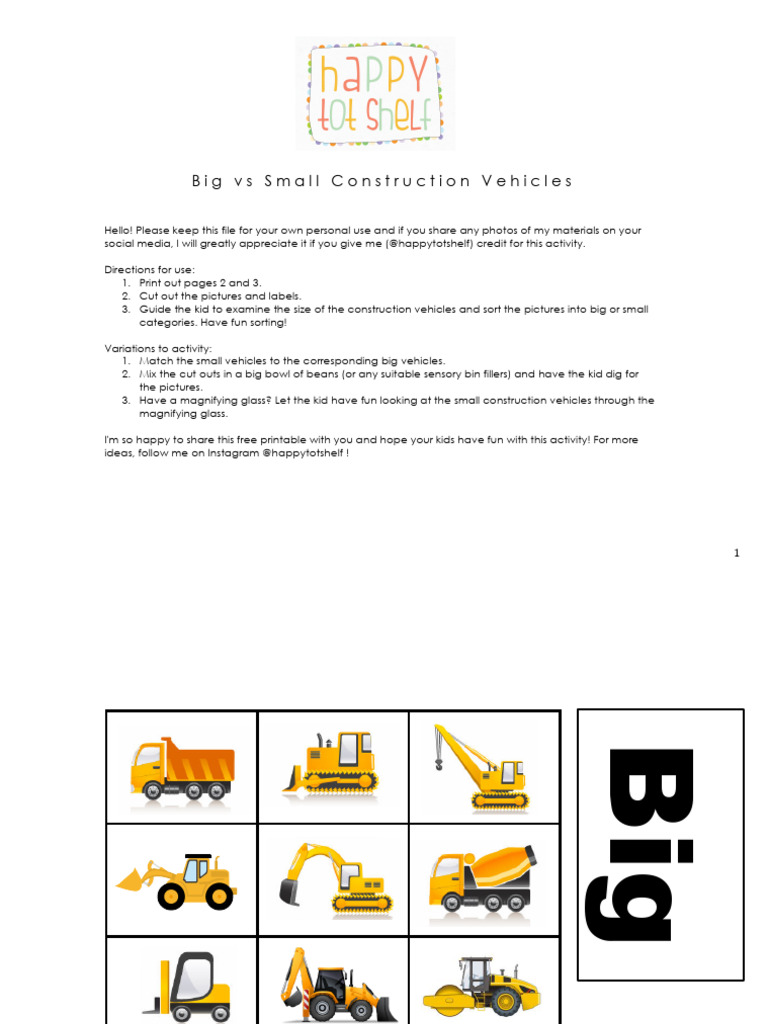 happy tot shelf

Big vs Small Construction Vehicles

Hello! Please keep this file for your own personal use and if you share any photos of my materials on your social media, I will greatly appreciate it if you give me (@happytotshelf) credit for this activity.

Directions for use:
1. Print out pages 2 and 3.
2. Cut out the pictures and labels.
3. Guide the kid to examine the size of the construction vehicles and sort the pictures into big or small categories. Have fun sorting!

Variations to activity:
1. Match the small vehicles to the corresponding big vehicles.
2. Mix the cut outs in a big bowl of beans (or any suitable sensory bin fillers) and have the kid dig for the pictures.
3. Have a magnifying glass? Let the kid have fun looking at the small construction vehicles through the magnifying glass.

I'm so happy to share this free printable with you and hope your kids have fun with this activity! For more ideas, follow me on Instagram @happytotshelf !

1

Big