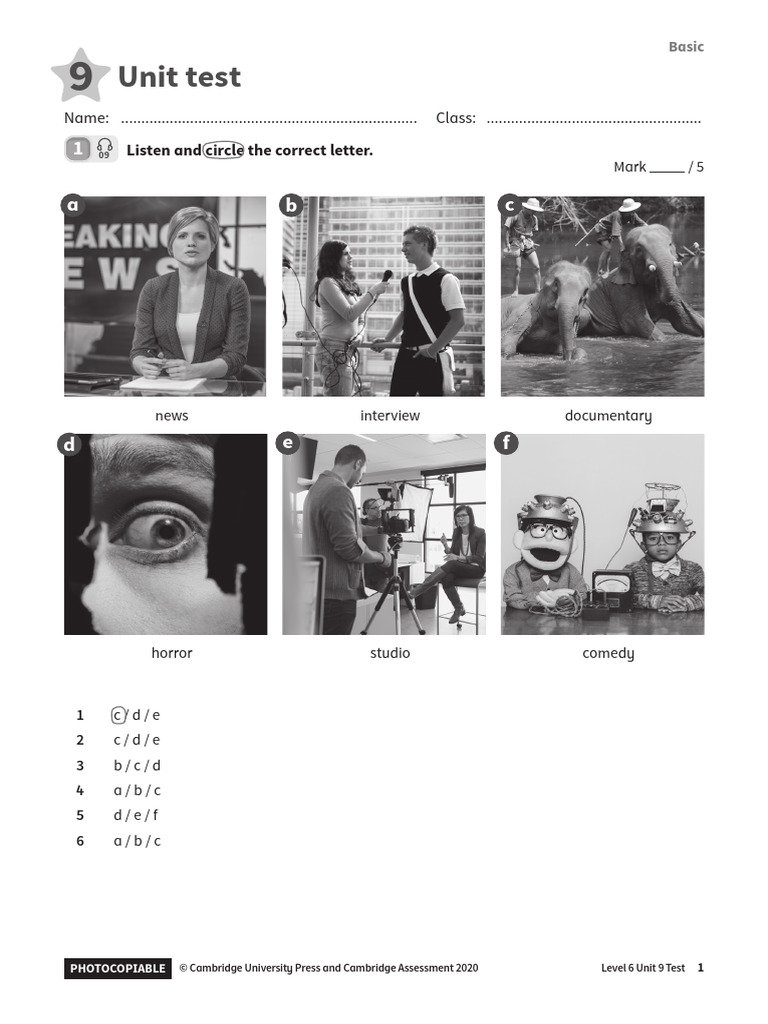 Basic

9 Unit test

Name: ........................................................................ Class: ....................................................

1 09 Listen and circle the correct letter.

Mark _____ / 5

a EAKING EWS

news

b

interview

c

documentary

d

horror

e

studio

f

comedy

1 c / d / e
2 c / d / e
3 b / c / d
4 a / b / c
5 d / e / f
6 a / b / c

PHOTOCOPIABLE © Cambridge University Press and Cambridge Assessment 2020 Level 6 Unit 9 Test 1