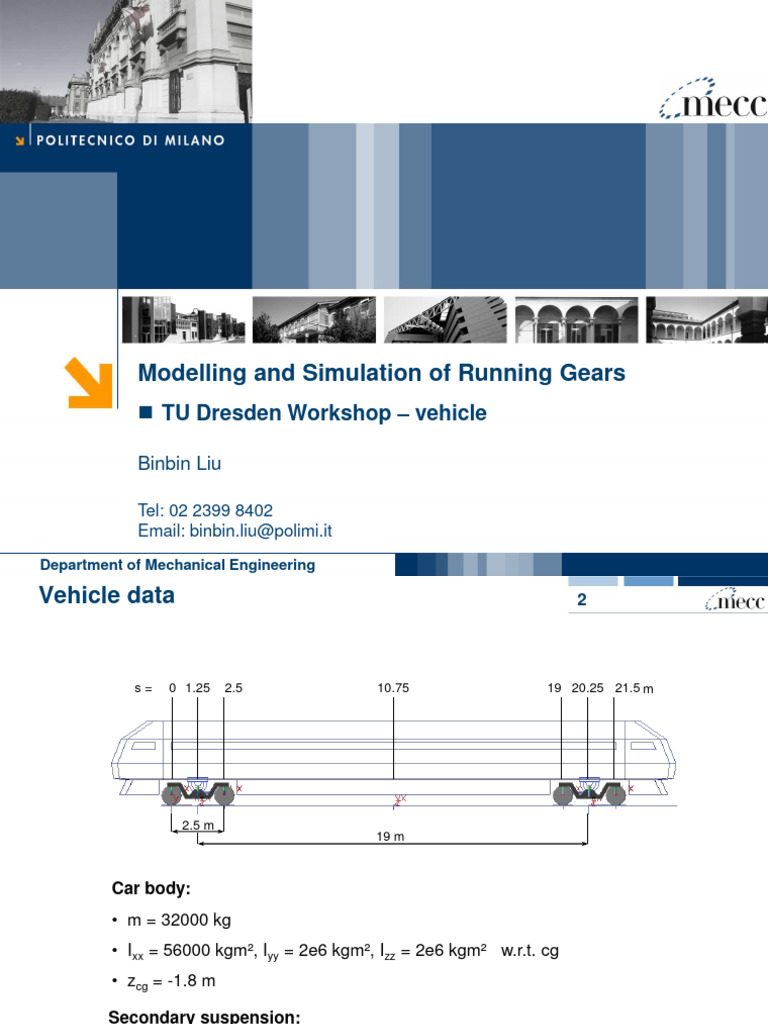 mecc

POLITECNICO DI MILANO

Modelling and Simulation of Running Gears

TU Dresden Workshop – vehicle

Binbin Liu

Tel: 02 2399 8402
Email: binbin.liu@polimi.it

Department of Mechanical Engineering

Vehicle data

2

mecc

s = 0 1.25 2.5 10.75 19 20.25 21.5 m

2.5 m

19 m

Car body:

• m = 32000 kg

• $I_{xx}$ = 56000 kgm², $I_{yy}$ = 2e6 kgm², $I_{zz}$ = 2e6 kgm² w.r.t. cg

• $z_{cg}$ = -1.8 m

Secondary suspension: