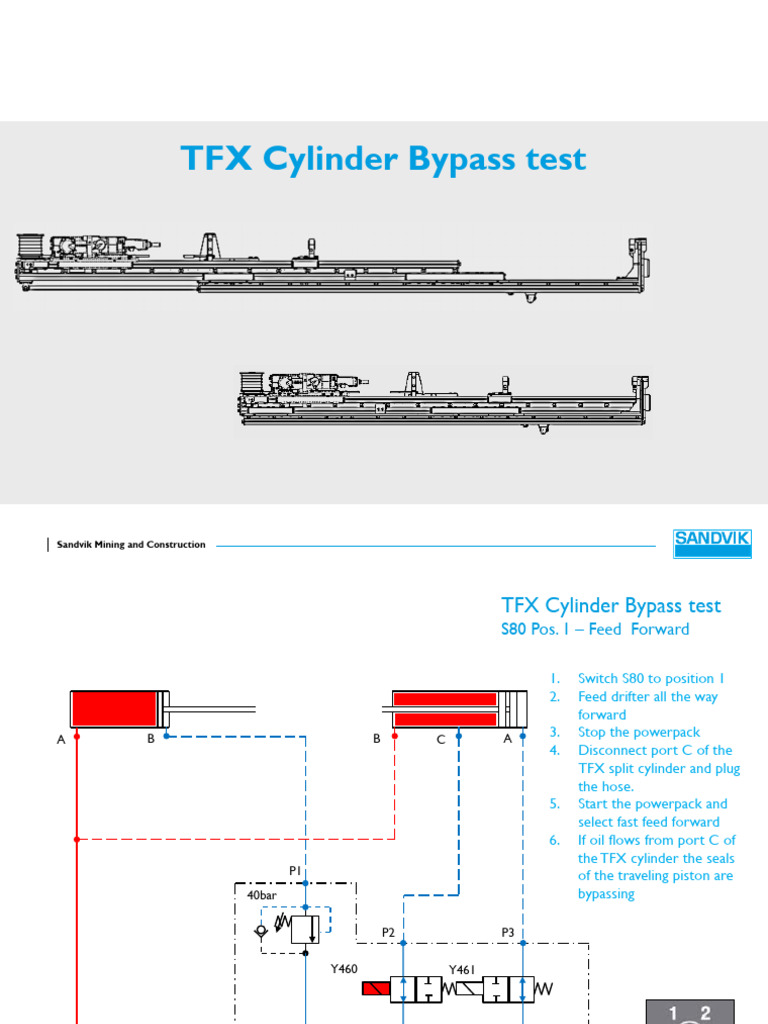 TFX Cylinder Bypass test

Sandvik Mining and Construction

SANDVIK

TFX Cylinder Bypass test

S80 Pos. 1 – Feed Forward

1. Switch S80 to position 1
2. Feed drifter all the way forward
3. Stop the powerpack
4. Disconnect port C of the TFX split cylinder and plug the hose.
5. Start the powerpack and select fast feed forward
6. If oil flows from port C of the TFX cylinder the seals of the traveling piston are bypassing

A B B C A

P1

40bar

P2 P3

Y460 Y461

1 2