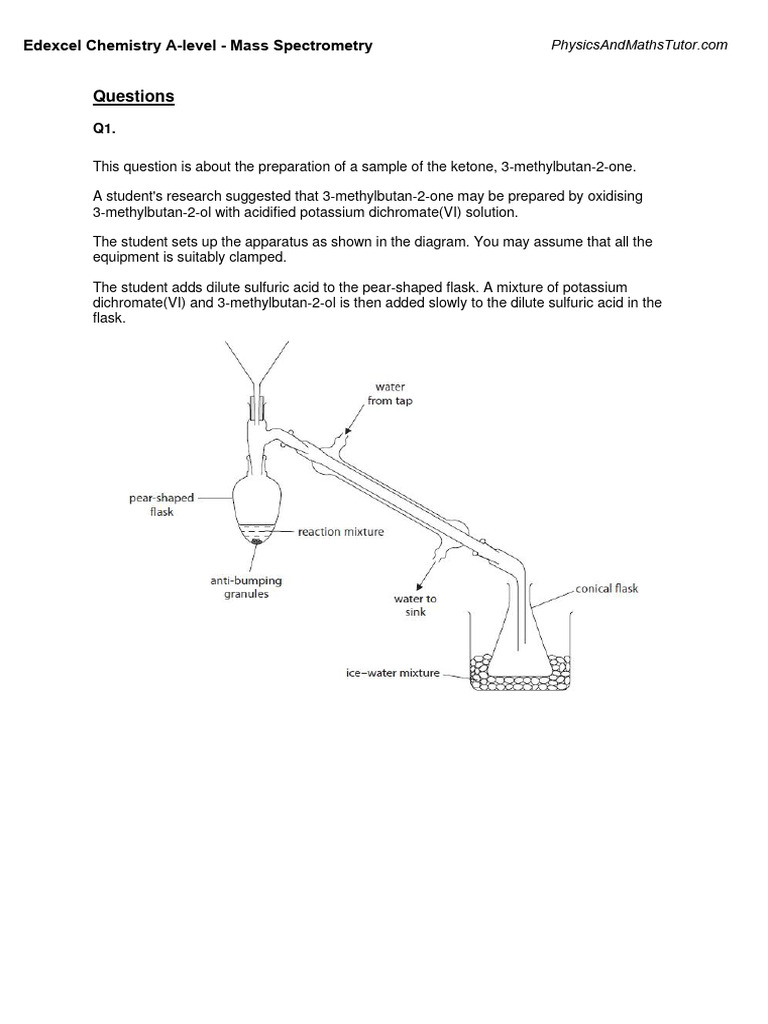 Edexcel Chemistry A-level - Mass Spectrometry

PhysicsAndMathsTutor.com

Questions

Q1.

This question is about the preparation of a sample of the ketone, 3-methylbutan-2-one.

A student's research suggested that 3-methylbutan-2-one may be prepared by oxidising 3-methylbutan-2-ol with acidified potassium dichromate(VI) solution.

The student sets up the apparatus as shown in the diagram. You may assume that all the equipment is suitably clamped.

The student adds dilute sulfuric acid to the pear-shaped flask. A mixture of potassium dichromate(VI) and 3-methylbutan-2-ol is then added slowly to the dilute sulfuric acid in the flask.

water from tap

pear-shaped flask

reaction mixture

anti-bumping granules

water to sink

conical flask

ice–water mixture