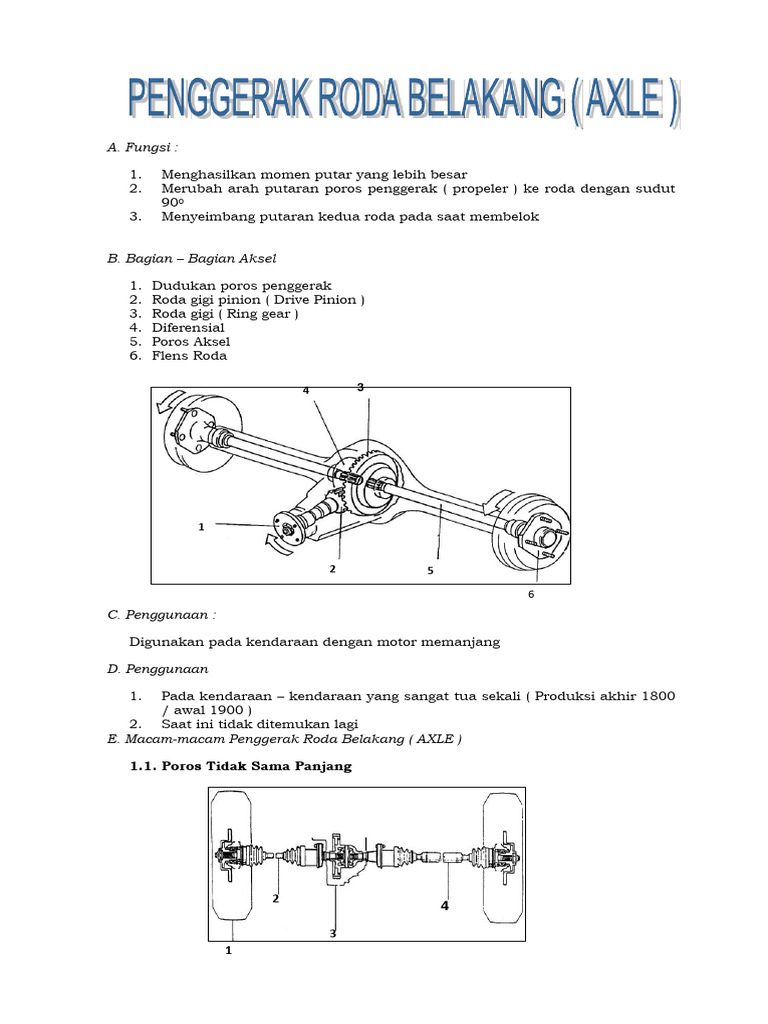 PENGGERAK RODA BELAKANG ( AXLE )

A. Fungsi :

1. Menghasilkan momen putar yang lebih besar
2. Merubah arah putaran poros penggerak ( propeler ) ke roda dengan sudut 90º
3. Menyeimbang putaran kedua roda pada saat membelok

B. Bagian – Bagian Aksel

1. Dudukan poros penggerak
2. Roda gigi pinion ( Drive Pinion )
3. Roda gigi ( Ring gear )
4. Diferensial
5. Poros Aksel
6. Flens Roda

4
3
1
2
5
6

C. Penggunaan :

Digunakan pada kendaraan dengan motor memanjang

D. Penggunaan

1. Pada kendaraan – kendaraan yang sangat tua sekali ( Produksi akhir 1800 / awal 1900 )
2. Saat ini tidak ditemukan lagi

E. Macam-macam Penggerak Roda Belakang ( AXLE )

1.1. Poros Tidak Sama Panjang

2
4
3
1