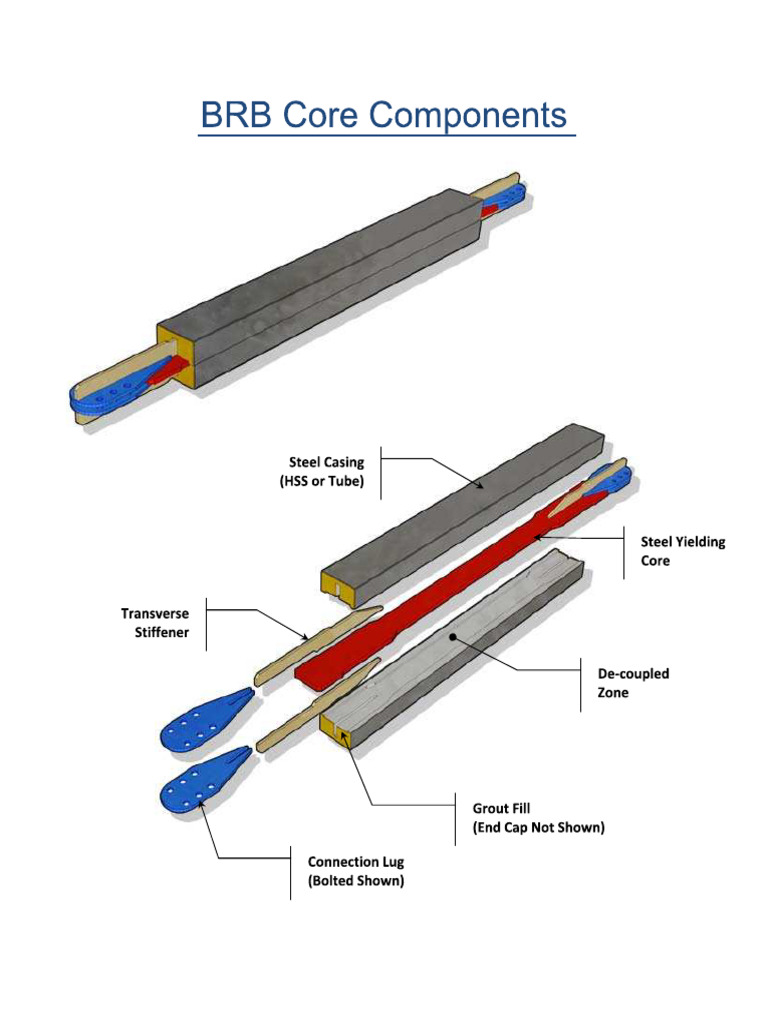 BRB Core Components

Steel Casing (HSS or Tube)

Steel Yielding Core

Transverse Stiffener

De-coupled Zone

Grout Fill (End Cap Not Shown)

Connection Lug (Bolted Shown)