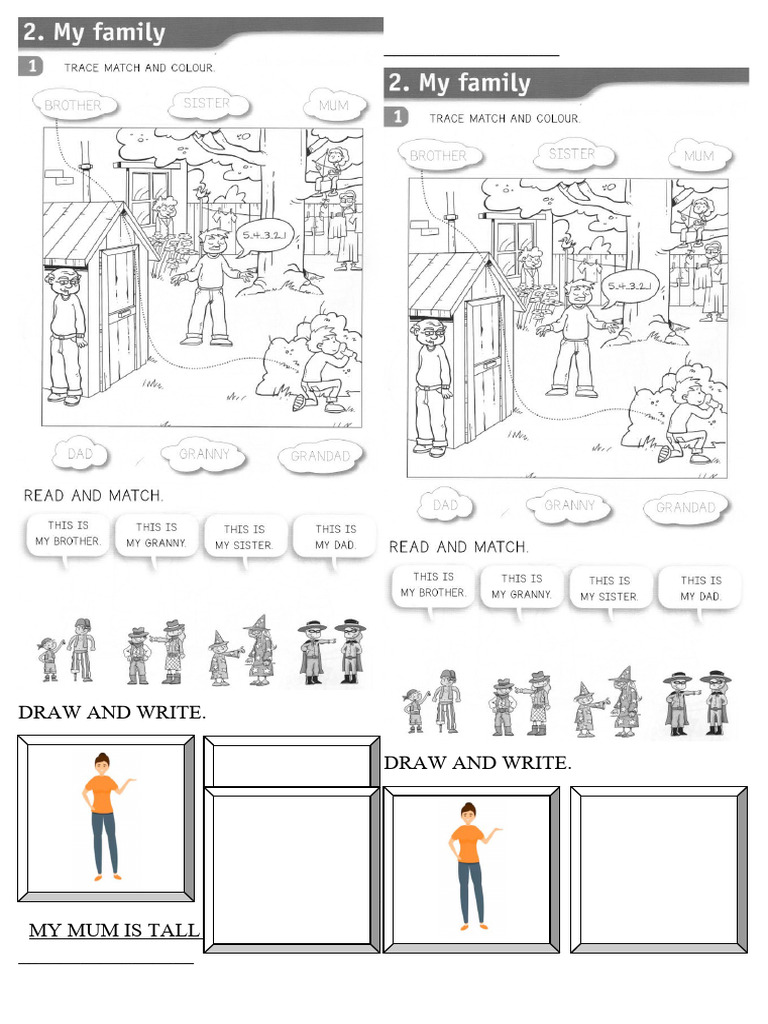 2. My family

1 TRACE MATCH AND COLOUR.

BROTHER SISTER MUM

5..4..3..2..1

DAD GRANNY GRANDAD

READ AND MATCH.

THIS IS MY BROTHER.

THIS IS MY GRANNY.

THIS IS MY SISTER.

THIS IS MY DAD.

DRAW AND WRITE.

MY MUM IS TALL

2. My family

1 TRACE MATCH AND COLOUR.

BROTHER SISTER MUM

5..4..3..2..1

DAD GRANNY GRANDAD

READ AND MATCH.

THIS IS MY BROTHER.

THIS IS MY GRANNY.

THIS IS MY SISTER.

THIS IS MY DAD.

DRAW AND WRITE.