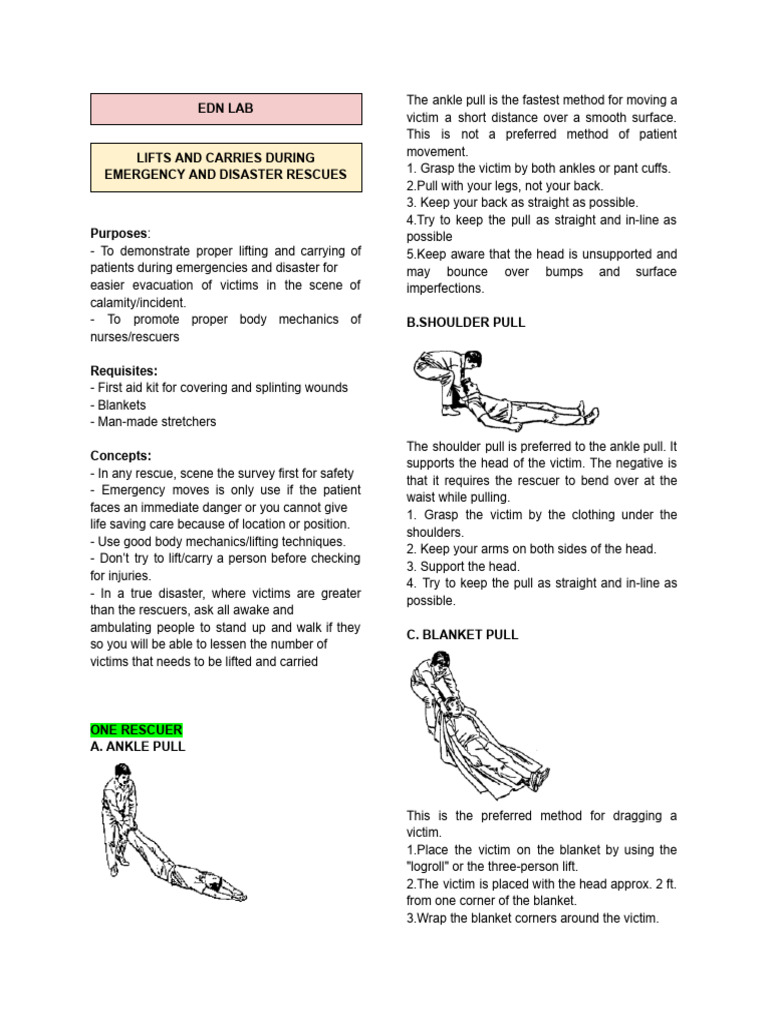 EDN LAB

LIFTS AND CARRIES DURING EMERGENCY AND DISASTER RESCUES

Purposes:
- To demonstrate proper lifting and carrying of patients during emergencies and disaster for easier evacuation of victims in the scene of calamity/incident.
- To promote proper body mechanics of nurses/rescuers

Requisites:
- First aid kit for covering and splinting wounds
- Blankets
- Man-made stretchers

Concepts:
- In any rescue, scene the survey first for safety
- Emergency moves is only use if the patient faces an immediate danger or you cannot give life saving care because of location or position.
- Use good body mechanics/lifting techniques.
- Don't try to lift/carry a person before checking for injuries.
- In a true disaster, where victims are greater than the rescuers, ask all awake and ambulating people to stand up and walk if they so you will be able to lessen the number of victims that needs to be lifted and carried

ONE RESCUER
A. ANKLE PULL

The ankle pull is the fastest method for moving a victim a short distance over a smooth surface. This is not a preferred method of patient movement.
1. Grasp the victim by both ankles or pant cuffs.
2.Pull with your legs, not your back.
3. Keep your back as straight as possible.
4.Try to keep the pull as straight and in-line as possible
5.Keep aware that the head is unsupported and may bounce over bumps and surface imperfections.

B.SHOULDER PULL

The shoulder pull is preferred to the ankle pull. It supports the head of the victim. The negative is that it requires the rescuer to bend over at the waist while pulling.
1. Grasp the victim by the clothing under the shoulders.
2. Keep your arms on both sides of the head.
3. Support the head.
4. Try to keep the pull as straight and in-line as possible.

C. BLANKET PULL

This is the preferred method for dragging a victim.
1.Place the victim on the blanket by using the "logroll" or the three-person lift.
2.The victim is placed with the head approx. 2 ft. from one corner of the blanket.
3.Wrap the blanket corners around the victim.