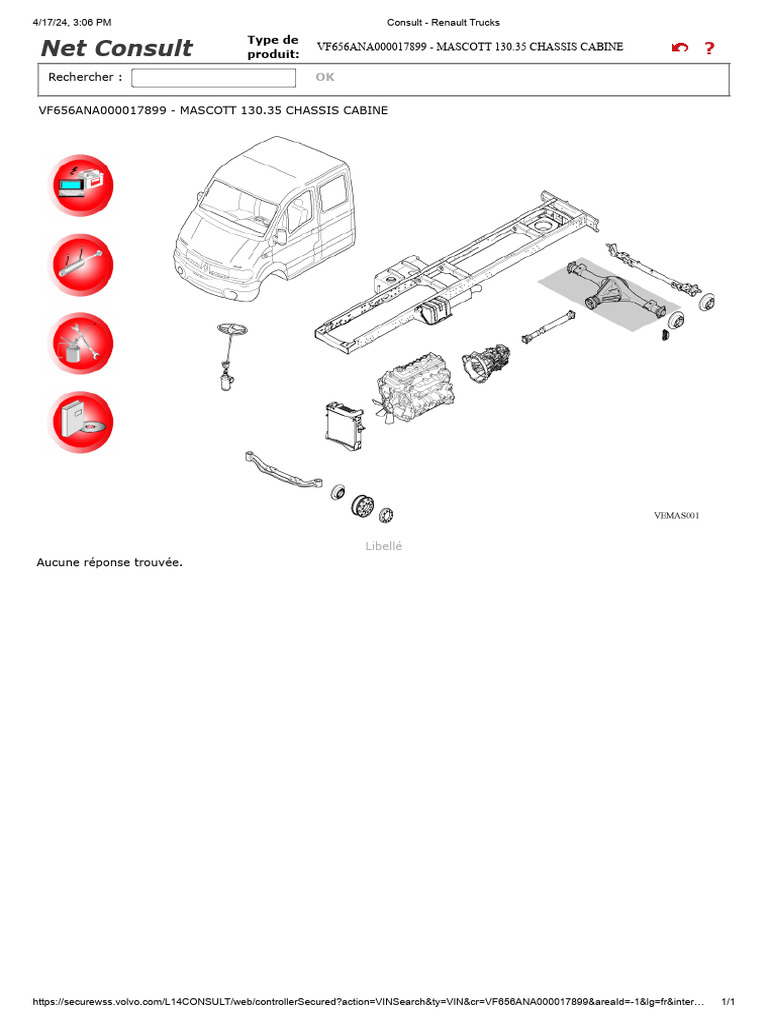 4/17/24, 3:06 PM Consult - Renault Trucks

Net Consult

Type de produit: VF656ANA000017899 - MASCOTT 130.35 CHASSIS CABINE

?

Rechercher : OK

VF656ANA000017899 - MASCOTT 130.35 CHASSIS CABINE

VEMAS001

Libellé

Aucune réponse trouvée.

https://securewss.volvo.com/L14CONSULT/web/controllerSecured?action=VINSearch&ty=VIN&cr=VF656ANA000017899&areaId=-1&lg=fr&inter… 1/1