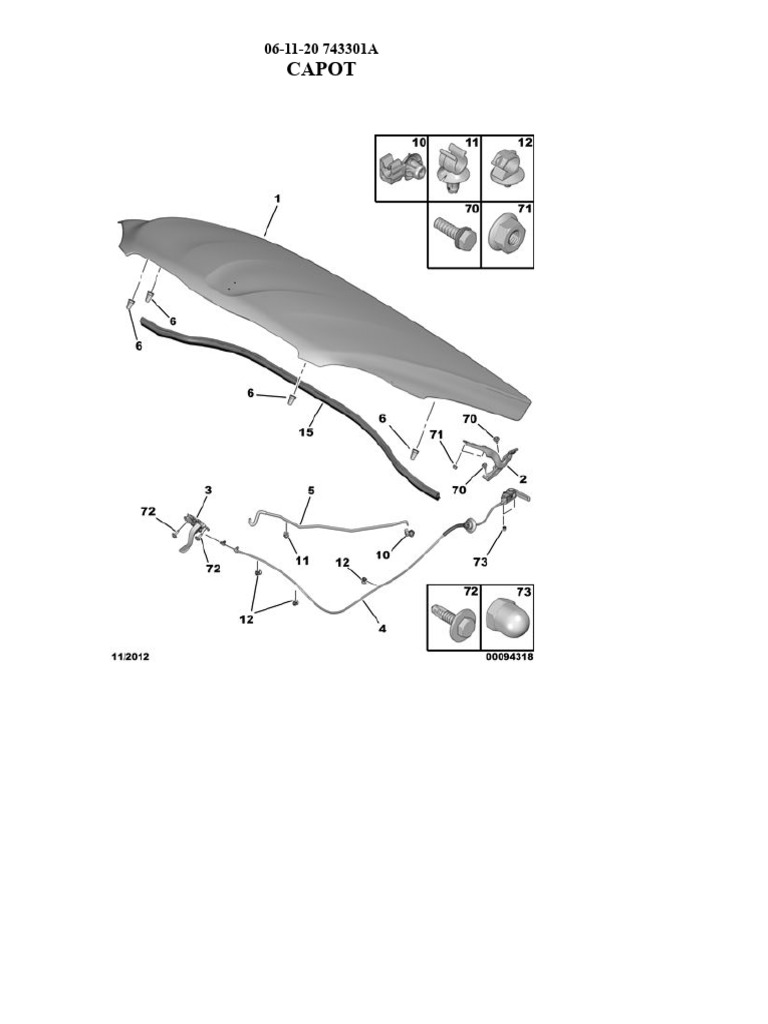 06-11-20 743301A
CAPOT

10
11
12
70
71

1

6
6
6
15
6
70
71
2
70

3
72
72
5
11
10
12
12
4
73

72
73

11/2012
00094318