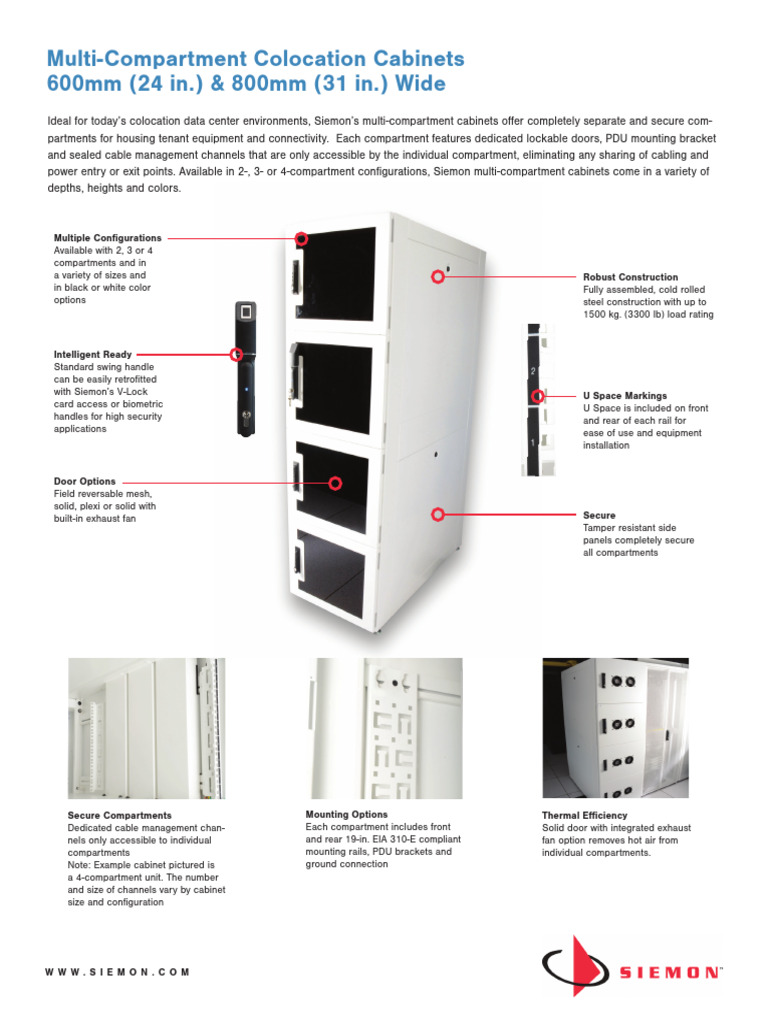 Multi-Compartment Colocation Cabinets
600mm (24 in.) & 800mm (31 in.) Wide

Ideal for today's colocation data center environments, Siemon's multi-compartment cabinets offer completely separate and secure compartments for housing tenant equipment and connectivity. Each compartment features dedicated lockable doors, PDU mounting bracket and sealed cable management channels that are only accessible by the individual compartment, eliminating any sharing of cabling and power entry or exit points. Available in 2-, 3- or 4-compartment configurations, Siemon multi-compartment cabinets come in a variety of depths, heights and colors.

Multiple Configurations
Available with 2, 3 or 4 compartments and in a variety of sizes and in black or white color options

Intelligent Ready
Standard swing handle can be easily retrofitted with Siemon's V-Lock card access or biometric handles for high security applications

Door Options
Field reversable mesh, solid, plexi or solid with built-in exhaust fan

Robust Construction
Fully assembled, cold rolled steel construction with up to 1500 kg. (3300 lb) load rating

2
1

U Space Markings
U Space is included on front and rear of each rail for ease of use and equipment installation

Secure
Tamper resistant side panels completely secure all compartments

Secure Compartments
Dedicated cable management channels only accessible to individual compartments
Note: Example cabinet pictured is a 4-compartment unit. The number and size of channels vary by cabinet size and configuration

Mounting Options
Each compartment includes front and rear 19-in. EIA 310-E compliant mounting rails, PDU brackets and ground connection

Thermal Efficiency
Solid door with integrated exhaust fan option removes hot air from individual compartments.

WWW.SIEMON.COM

SIEMON™