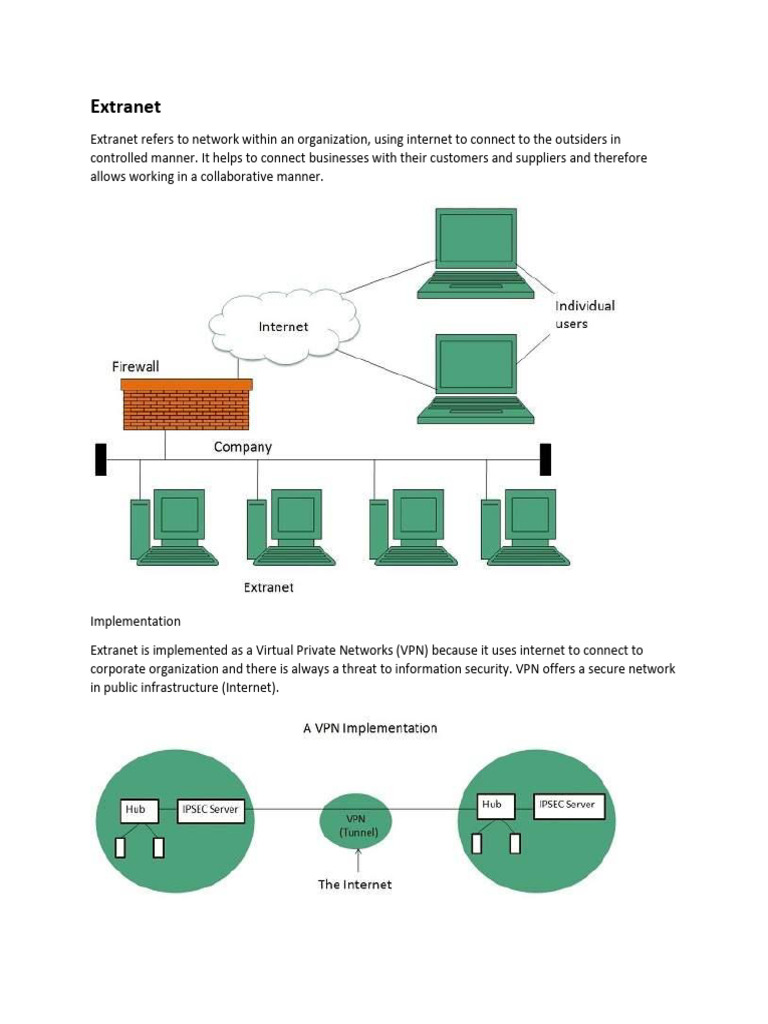 Extranet

Extranet refers to network within an organization, using internet to connect to the outsiders in controlled manner. It helps to connect businesses with their customers and suppliers and therefore allows working in a collaborative manner.

Internet

Individual users

Firewall

Company

Extranet

Implementation

Extranet is implemented as a Virtual Private Networks (VPN) because it uses internet to connect to corporate organization and there is always a threat to information security. VPN offers a secure network in public infrastructure (Internet).

A VPN Implementation

Hub

IPSEC Server

VPN (Tunnel)

Hub

IPSEC Server

The Internet