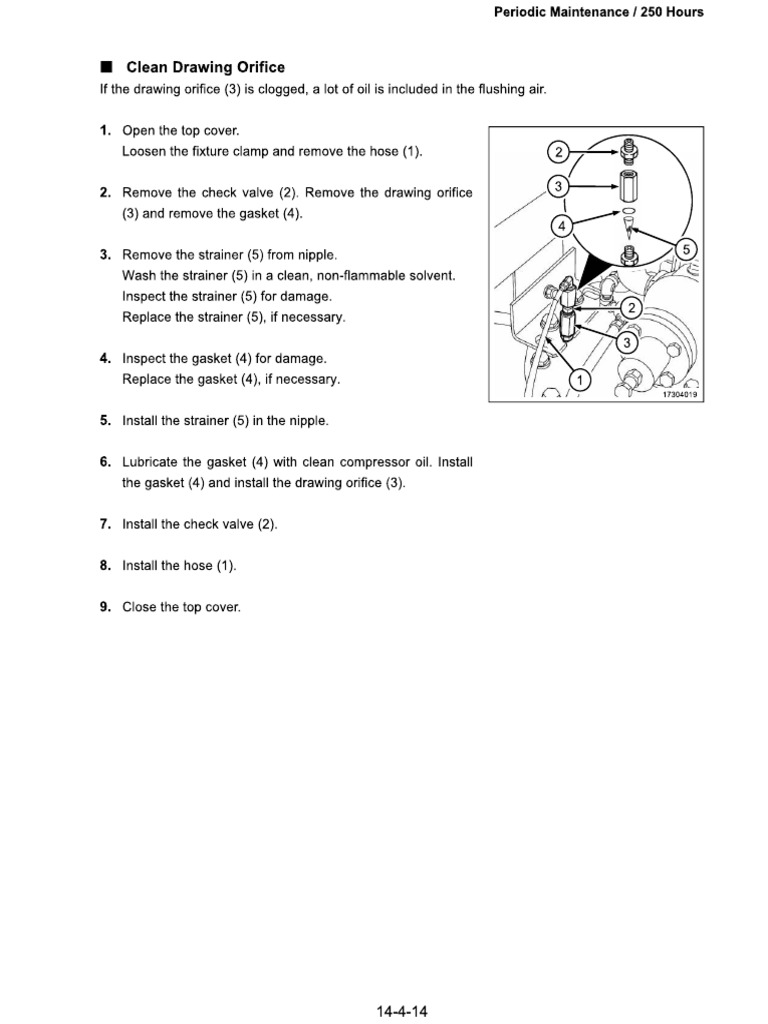 Periodic Maintenance / 250 Hours

■ Clean Drawing Orifice

If the drawing orifice (3) is clogged, a lot of oil is included in the flushing air.

1. Open the top cover.
Loosen the fixture clamp and remove the hose (1).

2. Remove the check valve (2). Remove the drawing orifice (3) and remove the gasket (4).

3. Remove the strainer (5) from nipple.
Wash the strainer (5) in a clean, non-flammable solvent.
Inspect the strainer (5) for damage.
Replace the strainer (5), if necessary.

4. Inspect the gasket (4) for damage.
Replace the gasket (4), if necessary.

5. Install the strainer (5) in the nipple.

6. Lubricate the gasket (4) with clean compressor oil. Install the gasket (4) and install the drawing orifice (3).

7. Install the check valve (2).

8. Install the hose (1).

9. Close the top cover.

2
3
4
5
2
3
1
17304019

14-4-14