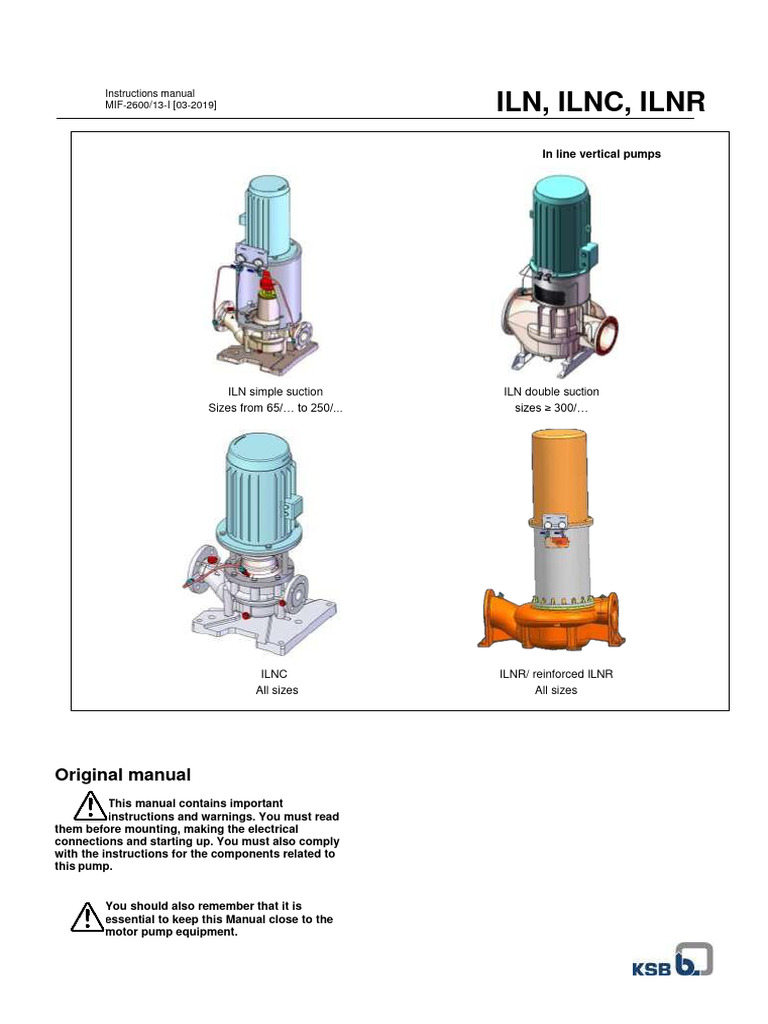 Instructions manual
MIF-2600/13-I [03-2019]

ILN, ILNC, ILNR

In line vertical pumps

ILN simple suction
Sizes from 65/… to 250/...

ILN double suction
sizes ≥ 300/…

ILNC
All sizes

ILNR/ reinforced ILNR
All sizes

Original manual

This manual contains important instructions and warnings. You must read them before mounting, making the electrical connections and starting up. You must also comply with the instructions for the components related to this pump.

You should also remember that it is essential to keep this Manual close to the motor pump equipment.

KSB