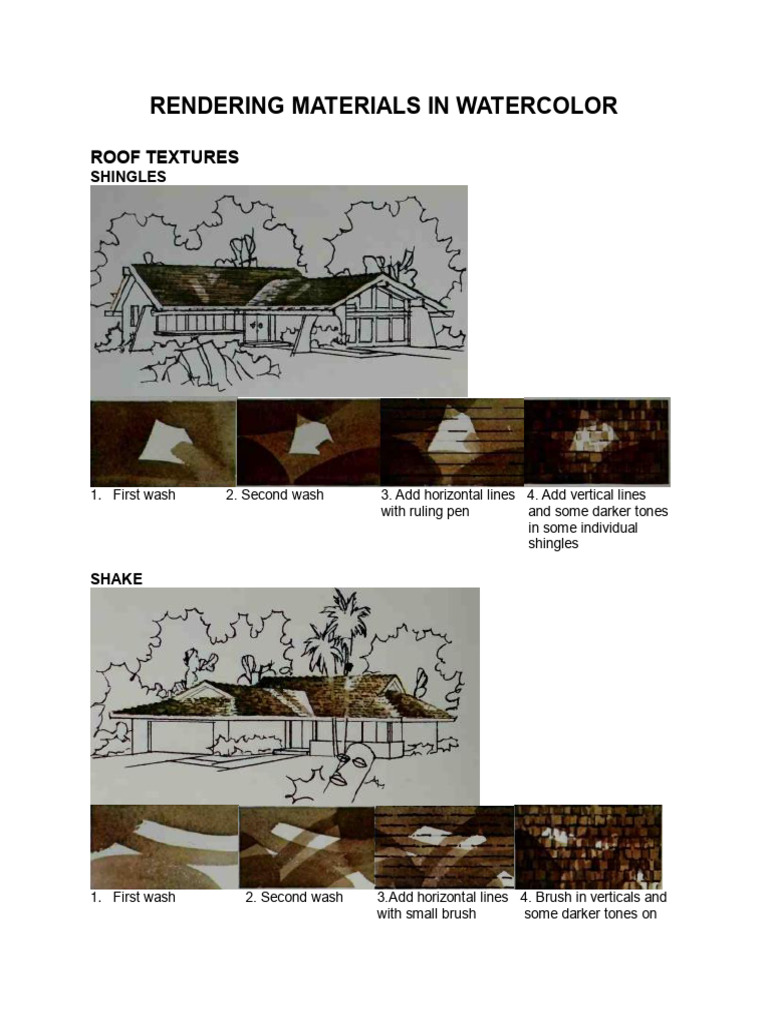 RENDERING MATERIALS IN WATERCOLOR

ROOF TEXTURES
SHINGLES

1. First wash

2. Second wash

3. Add horizontal lines with ruling pen

4. Add vertical lines and some darker tones in some individual shingles

SHAKE

1. First wash

2. Second wash

3.Add horizontal lines with small brush

4. Brush in verticals and some darker tones on