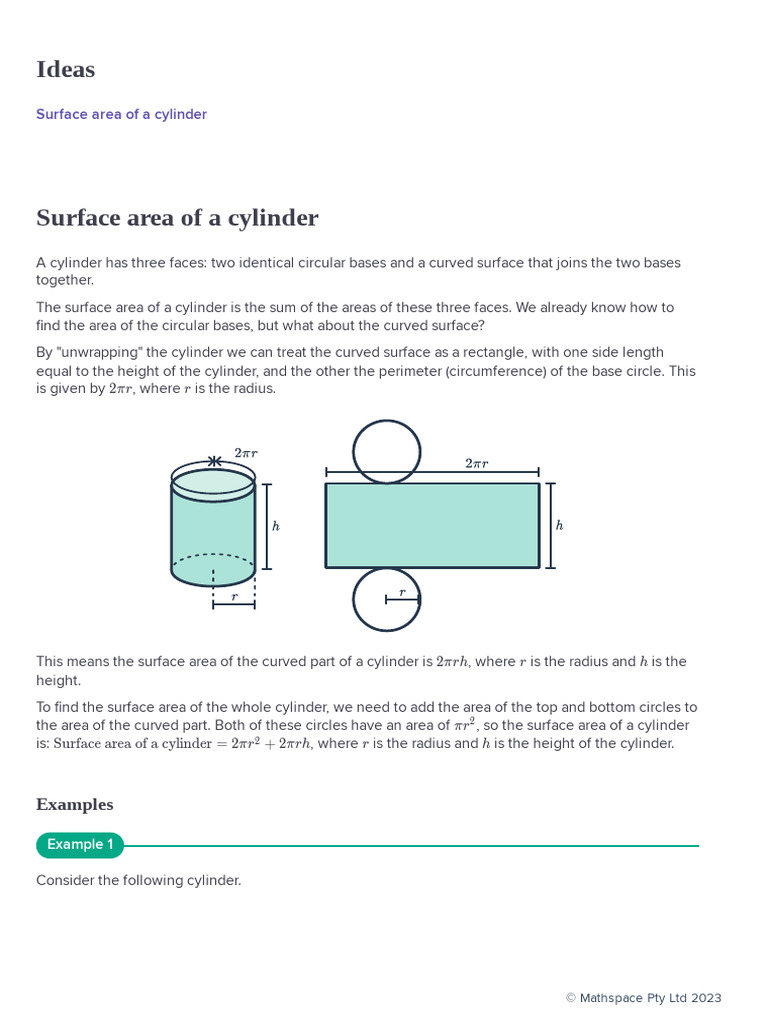 Ideas

Surface area of a cylinder

Surface area of a cylinder

A cylinder has three faces: two identical circular bases and a curved surface that joins the two bases together.

The surface area of a cylinder is the sum of the areas of these three faces. We already know how to find the area of the circular bases, but what about the curved surface?

By "unwrapping" the cylinder we can treat the curved surface as a rectangle, with one side length equal to the height of the cylinder, and the other the perimeter (circumference) of the base circle. This is given by $2\pi r$, where $r$ is the radius.

$2\pi r$
$h$
$r$
$2\pi r$
$h$
$r$

This means the surface area of the curved part of a cylinder is $2\pi rh$, where $r$ is the radius and $h$ is the height.

To find the surface area of the whole cylinder, we need to add the area of the top and bottom circles to the area of the curved part. Both of these circles have an area of $\pi r^2$, so the surface area of a cylinder is: $\text{Surface area of a cylinder} = 2\pi r^2 + 2\pi rh$, where $r$ is the radius and $h$ is the height of the cylinder.

Examples

Example 1

Consider the following cylinder.

© Mathspace Pty Ltd 2023