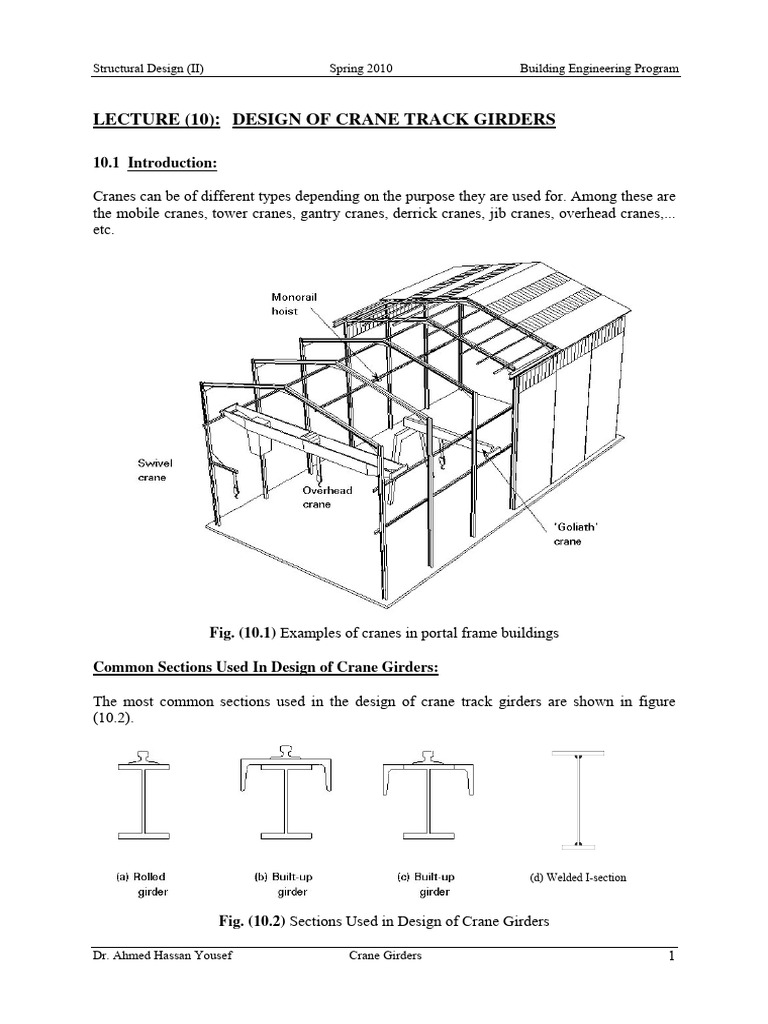 Structural Design (II) Spring 2010 Building Engineering Program

LECTURE (10): DESIGN OF CRANE TRACK GIRDERS

10.1 Introduction:

Cranes can be of different types depending on the purpose they are used for. Among these are the mobile cranes, tower cranes, gantry cranes, derrick cranes, jib cranes, overhead cranes,... etc.

Monorail hoist

Swivel crane

Overhead crane

'Goliath' crane

Fig. (10.1) Examples of cranes in portal frame buildings

Common Sections Used In Design of Crane Girders:

The most common sections used in the design of crane track girders are shown in figure (10.2).

(a) Rolled girder

(b) Built-up girder

(c) Built-up girder

(d) Welded I-section

Fig. (10.2) Sections Used in Design of Crane Girders

Dr. Ahmed Hassan Yousef Crane Girders 1