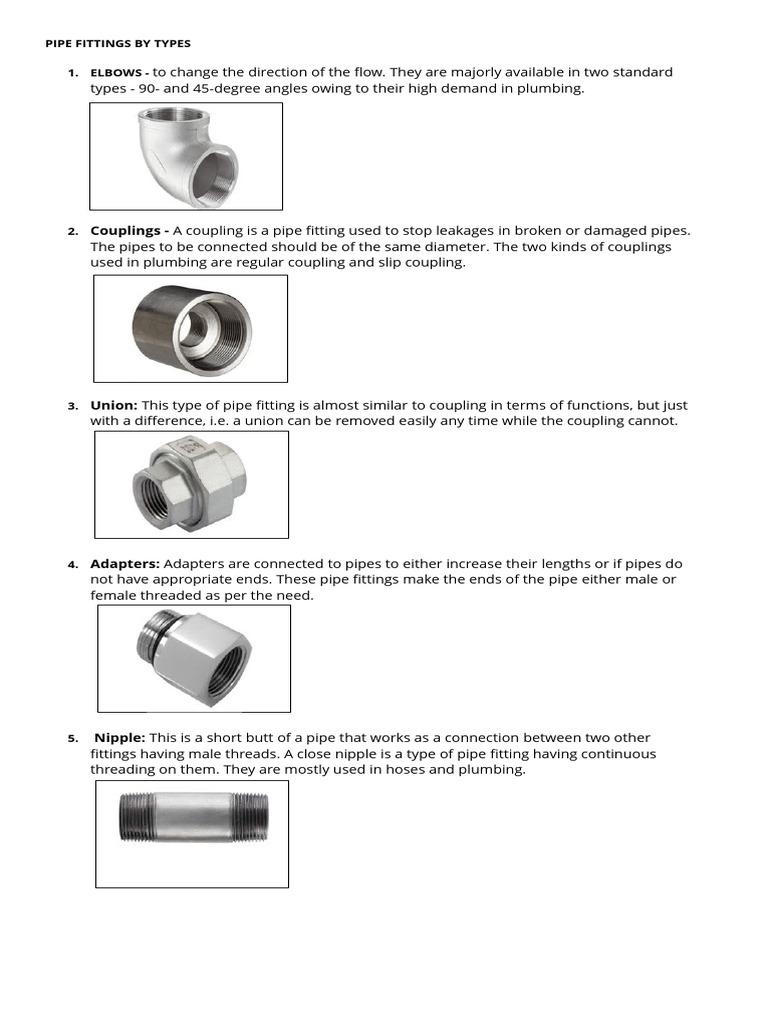 PIPE FITTINGS BY TYPES

1. ELBOWS - to change the direction of the flow. They are majorly available in two standard types - 90- and 45-degree angles owing to their high demand in plumbing.

2. Couplings - A coupling is a pipe fitting used to stop leakages in broken or damaged pipes. The pipes to be connected should be of the same diameter. The two kinds of couplings used in plumbing are regular coupling and slip coupling.

3. Union: This type of pipe fitting is almost similar to coupling in terms of functions, but just with a difference, i.e. a union can be removed easily any time while the coupling cannot.

4. Adapters: Adapters are connected to pipes to either increase their lengths or if pipes do not have appropriate ends. These pipe fittings make the ends of the pipe either male or female threaded as per the need.

5. Nipple: This is a short butt of a pipe that works as a connection between two other fittings having male threads. A close nipple is a type of pipe fitting having continuous threading on them. They are mostly used in hoses and plumbing.