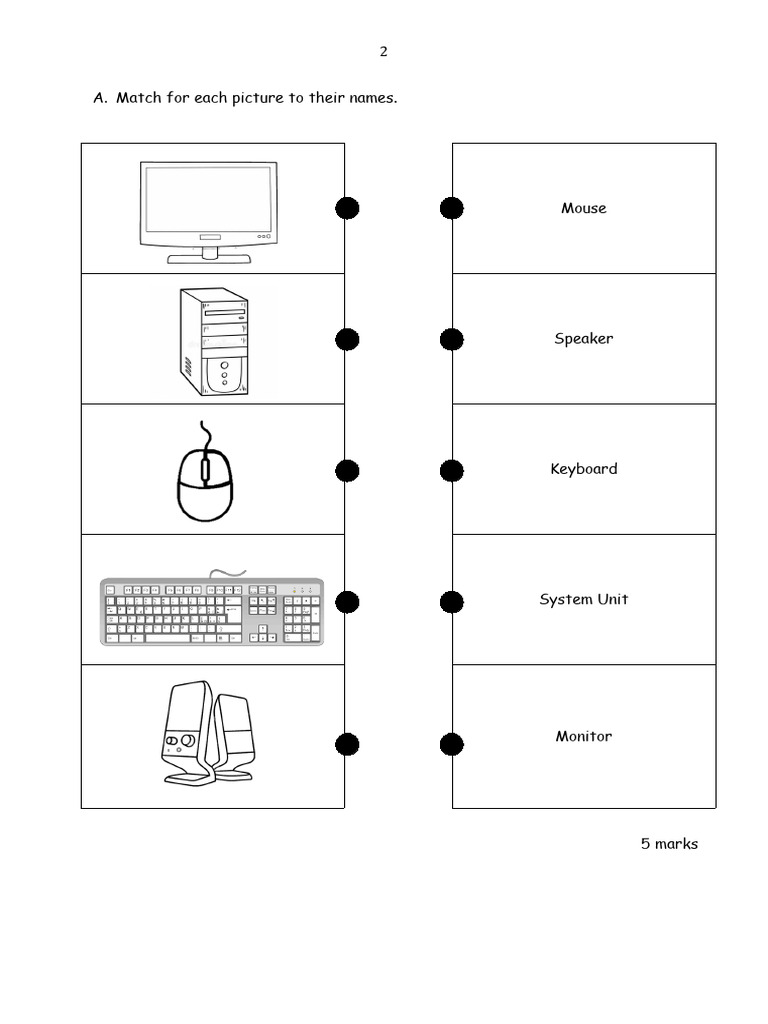 2

A. Match for each picture to their names.

Mouse

Speaker

Keyboard

System Unit

Monitor

5 marks