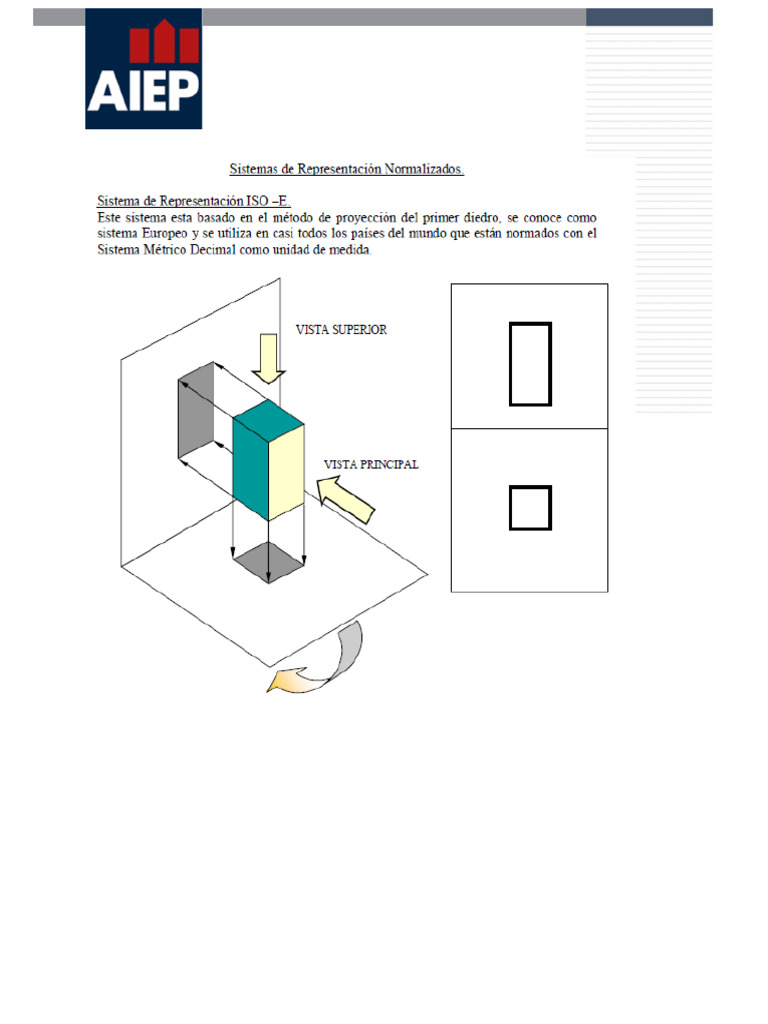 AIEP

Sistemas de Representación Normalizados.

Sistema de Representación ISO –E.
Este sistema esta basado en el método de proyección del primer diedro, se conoce como sistema Europeo y se utiliza en casi todos los países del mundo que están normados con el Sistema Métrico Decimal como unidad de medida.

VISTA SUPERIOR

VISTA PRINCIPAL