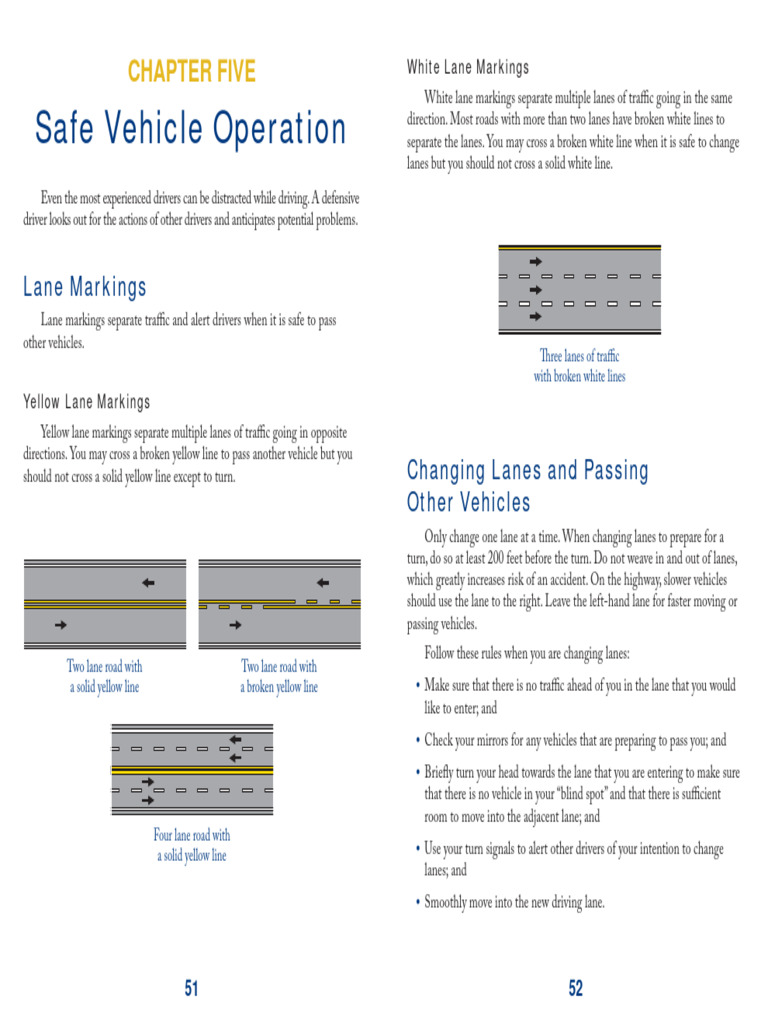 CHAPTER FIVE

Safe Vehicle Operation

Even the most experienced drivers can be distracted while driving. A defensive driver looks out for the actions of other drivers and anticipates potential problems.

Lane Markings

Lane markings separate traffic and alert drivers when it is safe to pass other vehicles.

Yellow Lane Markings

Yellow lane markings separate multiple lanes of traffic going in opposite directions. You may cross a broken yellow line to pass another vehicle but you should not cross a solid yellow line except to turn.

Two lane road with a solid yellow line

Two lane road with a broken yellow line

Four lane road with a solid yellow line

51

White Lane Markings

White lane markings separate multiple lanes of traffic going in the same direction. Most roads with more than two lanes have broken white lines to separate the lanes. You may cross a broken white line when it is safe to change lanes but you should not cross a solid white line.

Three lanes of traffic with broken white lines

Changing Lanes and Passing Other Vehicles

Only change one lane at a time. When changing lanes to prepare for a turn, do so at least 200 feet before the turn. Do not weave in and out of lanes, which greatly increases risk of an accident. On the highway, slower vehicles should use the lane to the right. Leave the left-hand lane for faster moving or passing vehicles.

Follow these rules when you are changing lanes:

• Make sure that there is no traffic ahead of you in the lane that you would like to enter; and

• Check your mirrors for any vehicles that are preparing to pass you; and

• Briefly turn your head towards the lane that you are entering to make sure that there is no vehicle in your “blind spot” and that there is sufficient room to move into the adjacent lane; and

• Use your turn signals to alert other drivers of your intention to change lanes; and

• Smoothly move into the new driving lane.

52