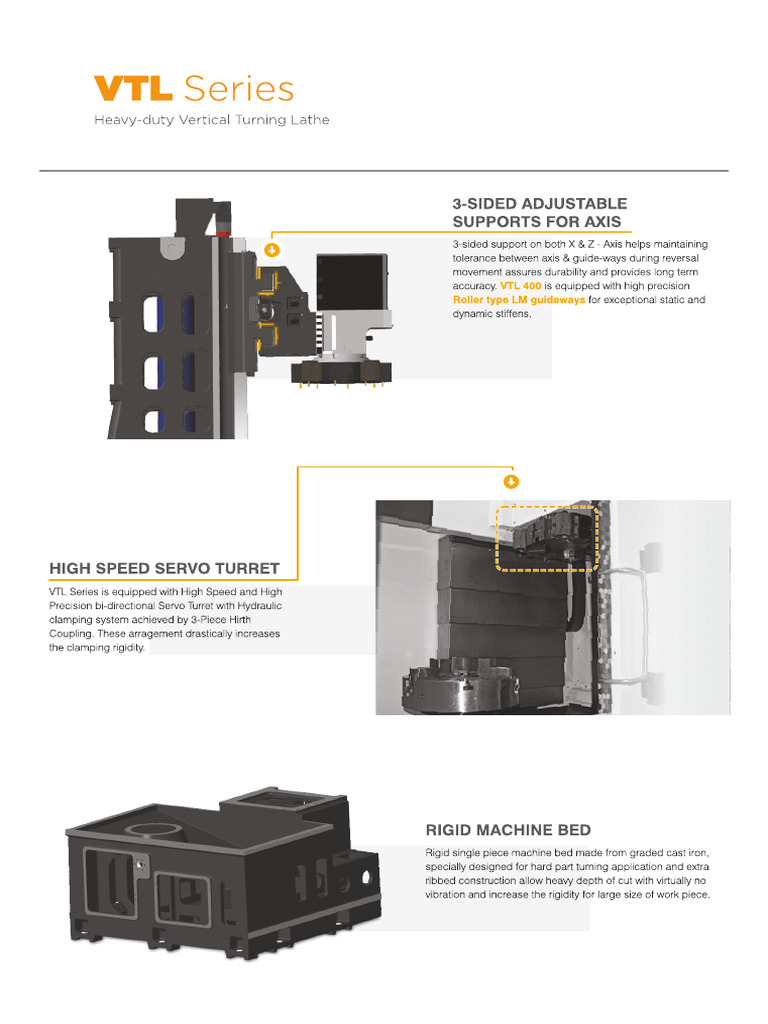 VTL Series
Heavy-duty Vertical Turning Lathe

3-SIDED ADJUSTABLE SUPPORTS FOR AXIS

3-sided support on both X & Z - Axis helps maintaining tolerance between axis & guide-ways during reversal movement assures durability and provides long term accuracy. VTL 400 is equipped with high precision Roller type LM guideways for exceptional static and dynamic stiffens.

HIGH SPEED SERVO TURRET

VTL Series is equipped with High Speed and High Precision bi-directional Servo Turret with Hydraulic clamping system achieved by 3-Piece Hirth Coupling. These arragement drastically increases the clamping rigidity.

RIGID MACHINE BED

Rigid single piece machine bed made from graded cast iron, specially designed for hard part turning application and extra ribbed construction allow heavy depth of cut with virtually no vibration and increase the rigidity for large size of work piece.