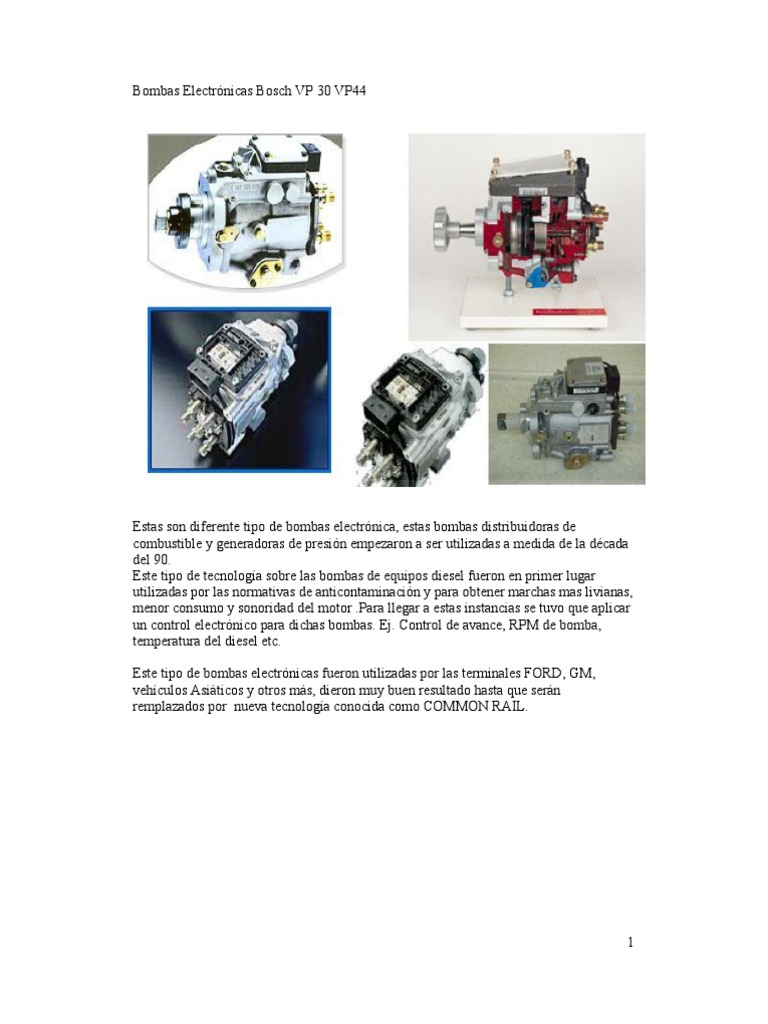 Bombas Electrónicas Bosch VP 30 VP44

Estas son diferente tipo de bombas electrónica, estas bombas distribuidoras de combustible y generadoras de presión empezaron a ser utilizadas a medida de la década del 90.
Este tipo de tecnología sobre las bombas de equipos diesel fueron en primer lugar utilizadas por las normativas de anticontaminación y para obtener marchas mas livianas, menor consumo y sonoridad del motor .Para llegar a estas instancias se tuvo que aplicar un control electrónico para dichas bombas. Ej. Control de avance, RPM de bomba, temperatura del diesel etc.

Este tipo de bombas electrónicas fueron utilizadas por las terminales FORD, GM, vehículos Asiáticos y otros más, dieron muy buen resultado hasta que serán remplazados por nueva tecnología conocida como COMMON RAIL.

1