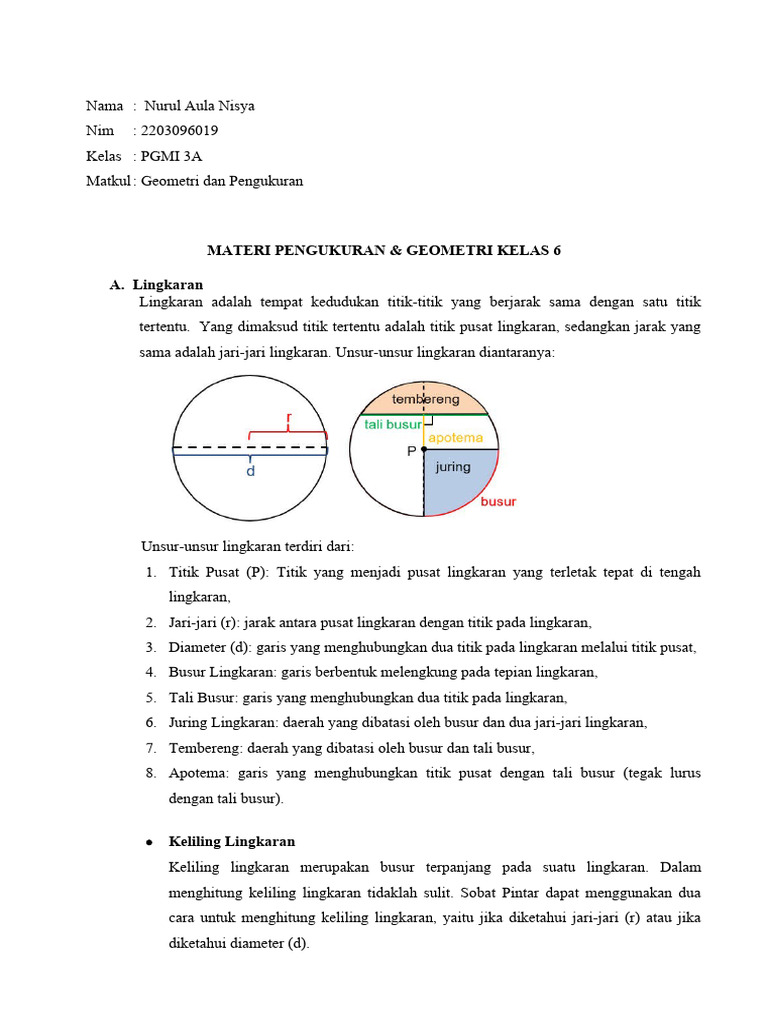 Nama : Nurul Aula Nisya
Nim : 2203096019
Kelas : PGMI 3A
Matkul : Geometri dan Pengukuran

MATERI PENGUKURAN & GEOMETRI KELAS 6

A. Lingkaran

Lingkaran adalah tempat kedudukan titik-titik yang berjarak sama dengan satu titik tertentu. Yang dimaksud titik tertentu adalah titik pusat lingkaran, sedangkan jarak yang sama adalah jari-jari lingkaran. Unsur-unsur lingkaran diantaranya:

r
d
tembereng
tali busur
apotema
P
juring
busur

Unsur-unsur lingkaran terdiri dari:

1. Titik Pusat (P): Titik yang menjadi pusat lingkaran yang terletak tepat di tengah lingkaran,
2. Jari-jari (r): jarak antara pusat lingkaran dengan titik pada lingkaran,
3. Diameter (d): garis yang menghubungkan dua titik pada lingkaran melalui titik pusat,
4. Busur Lingkaran: garis berbentuk melengkung pada tepian lingkaran,
5. Tali Busur: garis yang menghubungkan dua titik pada lingkaran,
6. Juring Lingkaran: daerah yang dibatasi oleh busur dan dua jari-jari lingkaran,
7. Tembereng: daerah yang dibatasi oleh busur dan tali busur,
8. Apotema: garis yang menghubungkan titik pusat dengan tali busur (tegak lurus dengan tali busur).

• Keliling Lingkaran

Keliling lingkaran merupakan busur terpanjang pada suatu lingkaran. Dalam menghitung keliling lingkaran tidaklah sulit. Sobat Pintar dapat menggunakan dua cara untuk menghitung keliling lingkaran, yaitu jika diketahui jari-jari (r) atau jika diketahui diameter (d).