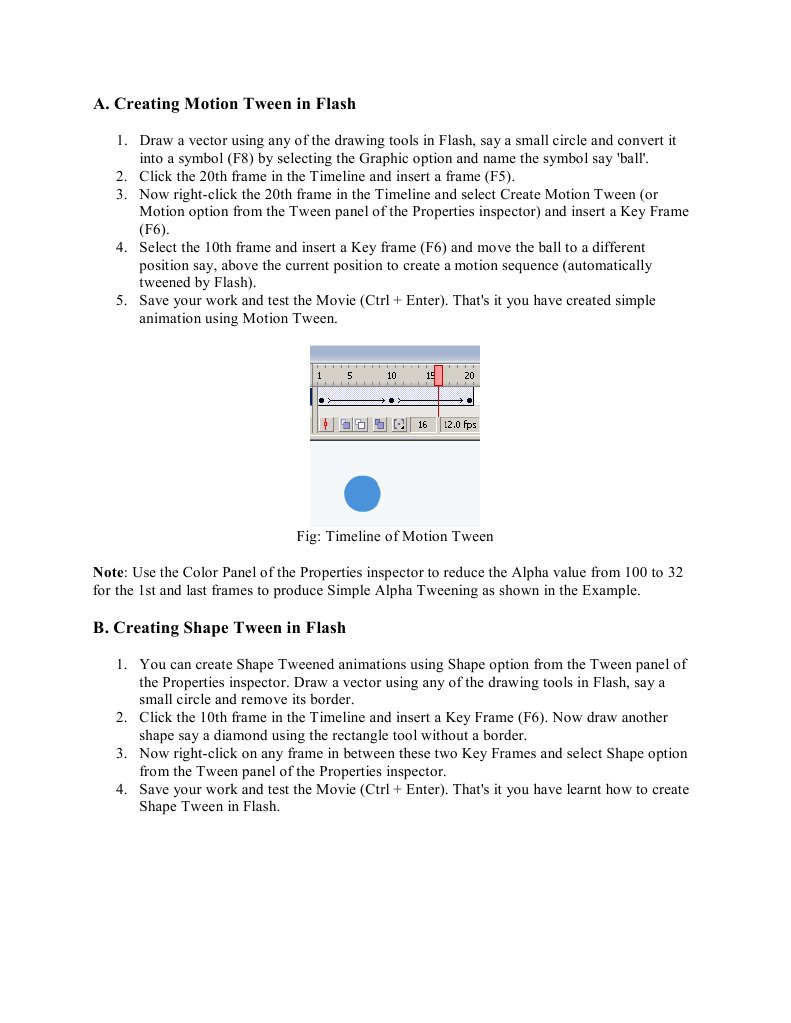 A. Creating Motion Tween in Flash

1. Draw a vector using any of the drawing tools in Flash, say a small circle and convert it into a symbol (F8) by selecting the Graphic option and name the symbol say 'ball'.
2. Click the 20th frame in the Timeline and insert a frame (F5).
3. Now right-click the 20th frame in the Timeline and select Create Motion Tween (or Motion option from the Tween panel of the Properties inspector) and insert a Key Frame (F6).
4. Select the 10th frame and insert a Key frame (F6) and move the ball to a different position say, above the current position to create a motion sequence (automatically tweened by Flash).
5. Save your work and test the Movie (Ctrl + Enter). That's it you have created simple animation using Motion Tween.

1 5 10 15 20

16 12.0 fps

Fig: Timeline of Motion Tween

Note: Use the Color Panel of the Properties inspector to reduce the Alpha value from 100 to 32 for the 1st and last frames to produce Simple Alpha Tweening as shown in the Example.

B. Creating Shape Tween in Flash

1. You can create Shape Tweened animations using Shape option from the Tween panel of the Properties inspector. Draw a vector using any of the drawing tools in Flash, say a small circle and remove its border.
2. Click the 10th frame in the Timeline and insert a Key Frame (F6). Now draw another shape say a diamond using the rectangle tool without a border.
3. Now right-click on any frame in between these two Key Frames and select Shape option from the Tween panel of the Properties inspector.
4. Save your work and test the Movie (Ctrl + Enter). That's it you have learnt how to create Shape Tween in Flash.