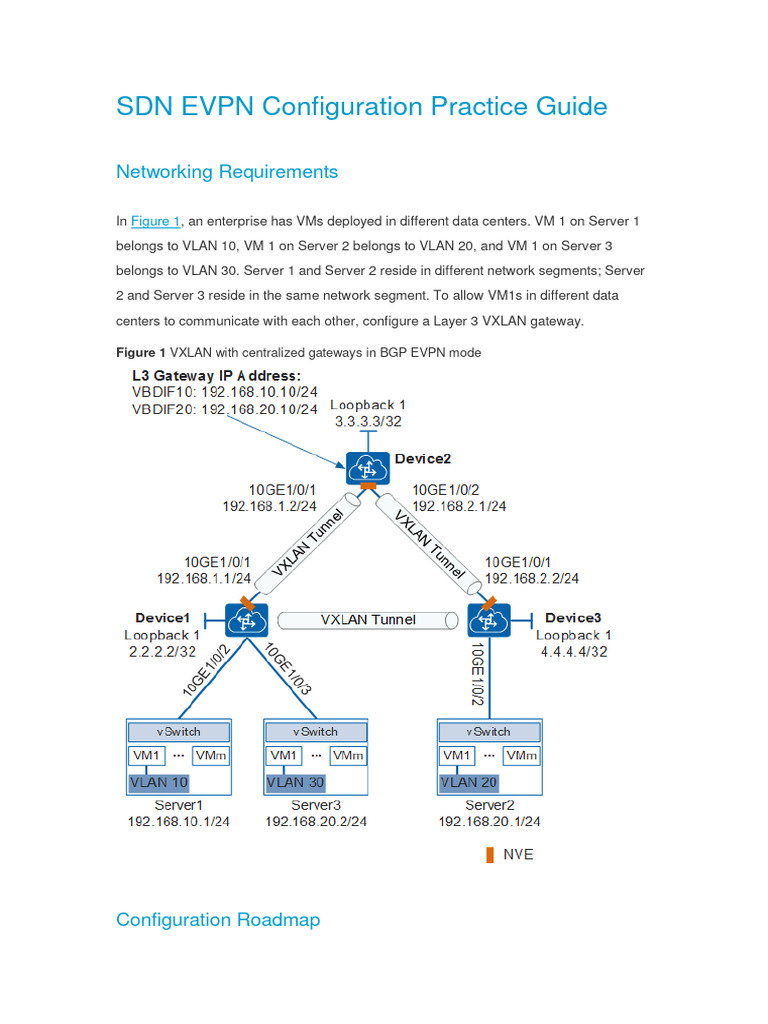 SDN EVPN Configuration Practice Guide

Networking Requirements

In Figure 1, an enterprise has VMs deployed in different data centers. VM 1 on Server 1 belongs to VLAN 10, VM 1 on Server 2 belongs to VLAN 20, and VM 1 on Server 3 belongs to VLAN 30. Server 1 and Server 2 reside in different network segments; Server 2 and Server 3 reside in the same network segment. To allow VM1s in different data centers to communicate with each other, configure a Layer 3 VXLAN gateway.

Figure 1 VXLAN with centralized gateways in BGP EVPN mode

L3 Gateway IP Address:
VBDIF10: 192.168.10.10/24
VBDIF20: 192.168.20.10/24

Loopback 1
3.3.3.3/32

Device2

10GE1/0/1
192.168.1.2/24

10GE1/0/2
192.168.2.1/24

VXLAN Tunnel

VXLAN Tunnel

10GE1/0/1
192.168.1.1/24

10GE1/0/1
192.168.2.2/24

Device1
Loopback 1
2.2.2.2/32

VXLAN Tunnel

Device3
Loopback 1
4.4.4.4/32

10GE1/0/2

10GE1/0/3

10GE1/0/2

vSwitch
VM1 ··· VMm
VLAN 10
Server1
192.168.10.1/24

vSwitch
VM1 ··· VMm
VLAN 30
Server3
192.168.20.2/24

vSwitch
VM1 ··· VMm
VLAN 20
Server2
192.168.20.1/24

NVE

Configuration Roadmap