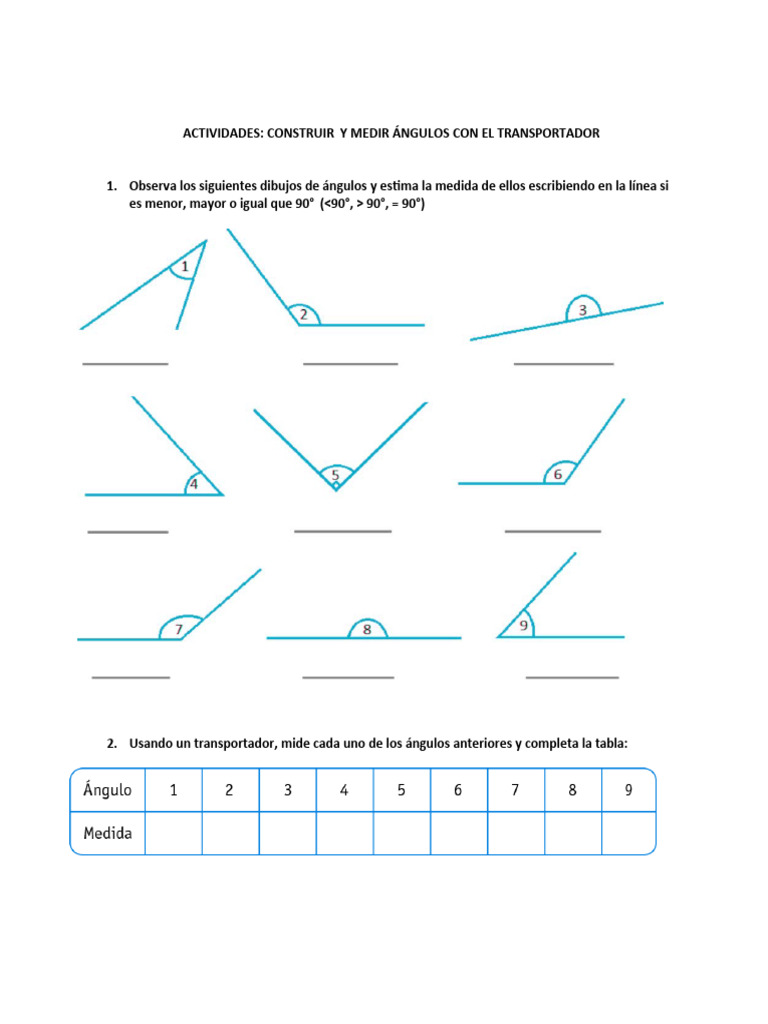 ACTIVIDADES: CONSTRUIR Y MEDIR ÁNGULOS CON EL TRANSPORTADOR

1. Observa los siguientes dibujos de ángulos y estima la medida de ellos escribiendo en la línea si es menor, mayor o igual que 90° (<90°, > 90°, = 90°)

1

2

3

4

5

6

7

8

9

2. Usando un transportador, mide cada uno de los ángulos anteriores y completa la tabla:

| Ángulo | 1 | 2 | 3 | 4 | 5 | 6 | 7 | 8 | 9 |
|---|---|---|---|---|---|---|---|---|---|
| Medida | | | | | | | | | |